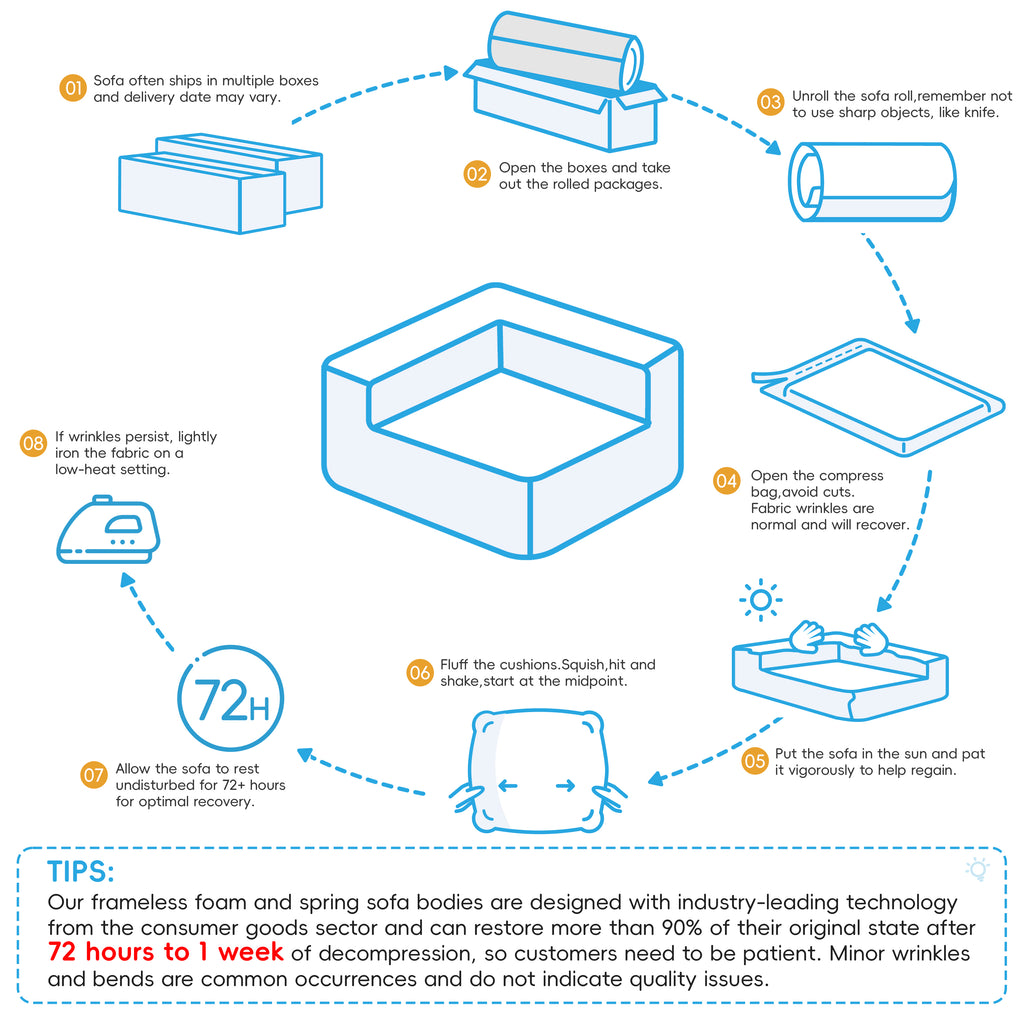 01 Sofa often ships in multiple boxes and delivery date may vary.

02 Open the boxes and take out the rolled packages.

03 Unroll the sofa roll,remember not to use sharp objects, like knife.

04 Open the compress bag,avoid cuts. Fabric wrinkles are normal and will recover.

05 Put the sofa in the sun and pat it vigorously to help regain.

06 Fluff the cushions.Squish,hit and shake,start at the midpoint.

72H

07 Allow the sofa to rest undisturbed for 72+ hours for optimal recovery.

08 If wrinkles persist, lightly iron the fabric on a low-heat setting.

TIPS:
Our frameless foam and spring sofa bodies are designed with industry-leading technology from the consumer goods sector and can restore more than 90% of their original state after 72 hours to 1 week of decompression, so customers need to be patient. Minor wrinkles and bends are common occurrences and do not indicate quality issues.