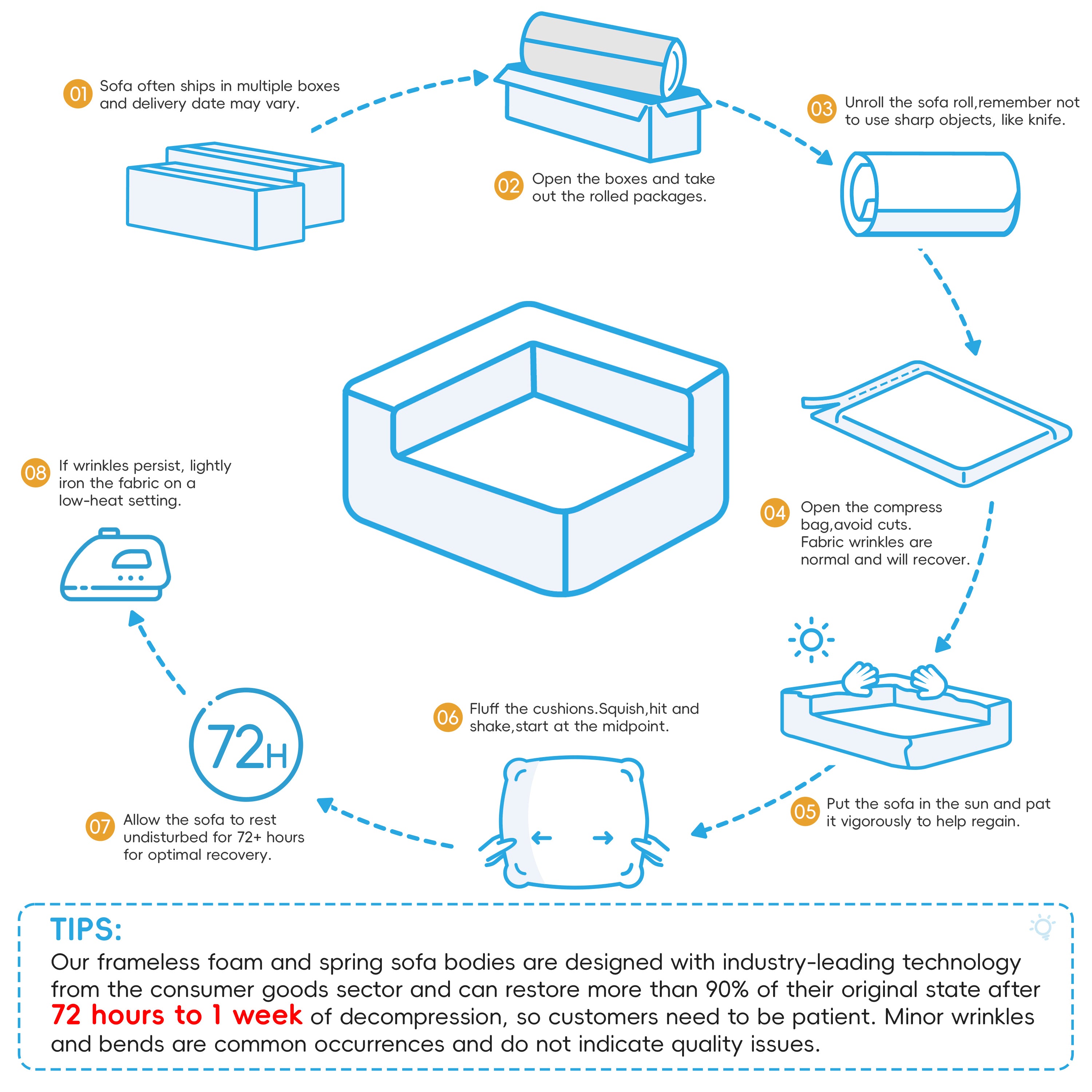 01 Sofa often ships in multiple boxes and delivery date may vary.

02 Open the boxes and take out the rolled packages.

03 Unroll the sofa roll,remember not to use sharp objects, like knife.

04 Open the compress bag,avoid cuts. Fabric wrinkles are normal and will recover.

05 Put the sofa in the sun and pat it vigorously to help regain.

06 Fluff the cushions.Squish,hit and shake,start at the midpoint.

72H

07 Allow the sofa to rest undisturbed for 72+ hours for optimal recovery.

08 If wrinkles persist, lightly iron the fabric on a low-heat setting.

TIPS:
Our frameless foam and spring sofa bodies are designed with industry-leading technology from the consumer goods sector and can restore more than 90% of their original state after 72 hours to 1 week of decompression, so customers need to be patient. Minor wrinkles and bends are common occurrences and do not indicate quality issues.