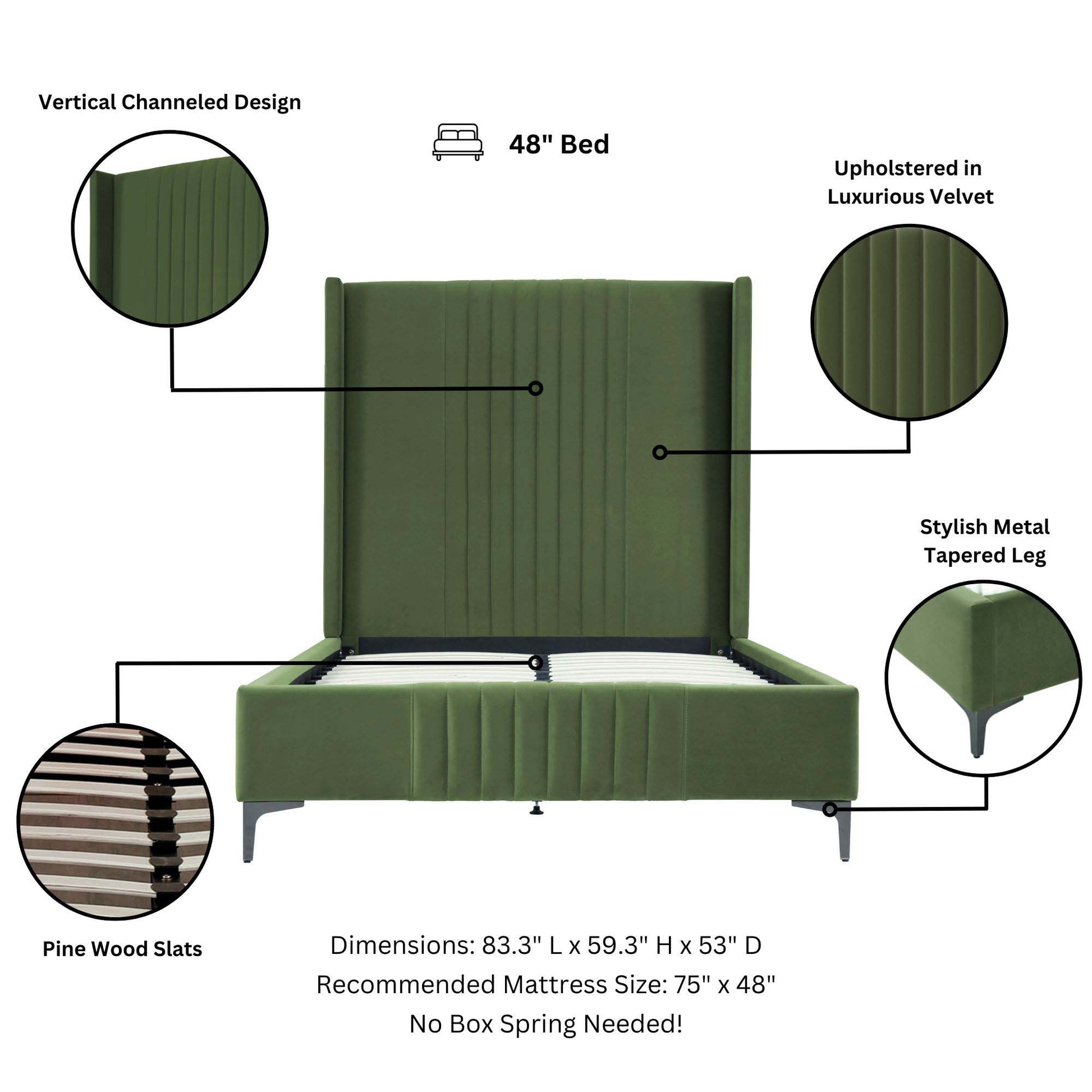 Vertical Channeled Design

48" Bed

Upholstered in Luxurious Velvet

Stylish Metal Tapered Leg

Pine Wood Slats

Dimensions: 83.3" L x 59.3" H x 53" D

Recommended Mattress Size: 75" x 48"

No Box Spring Needed!