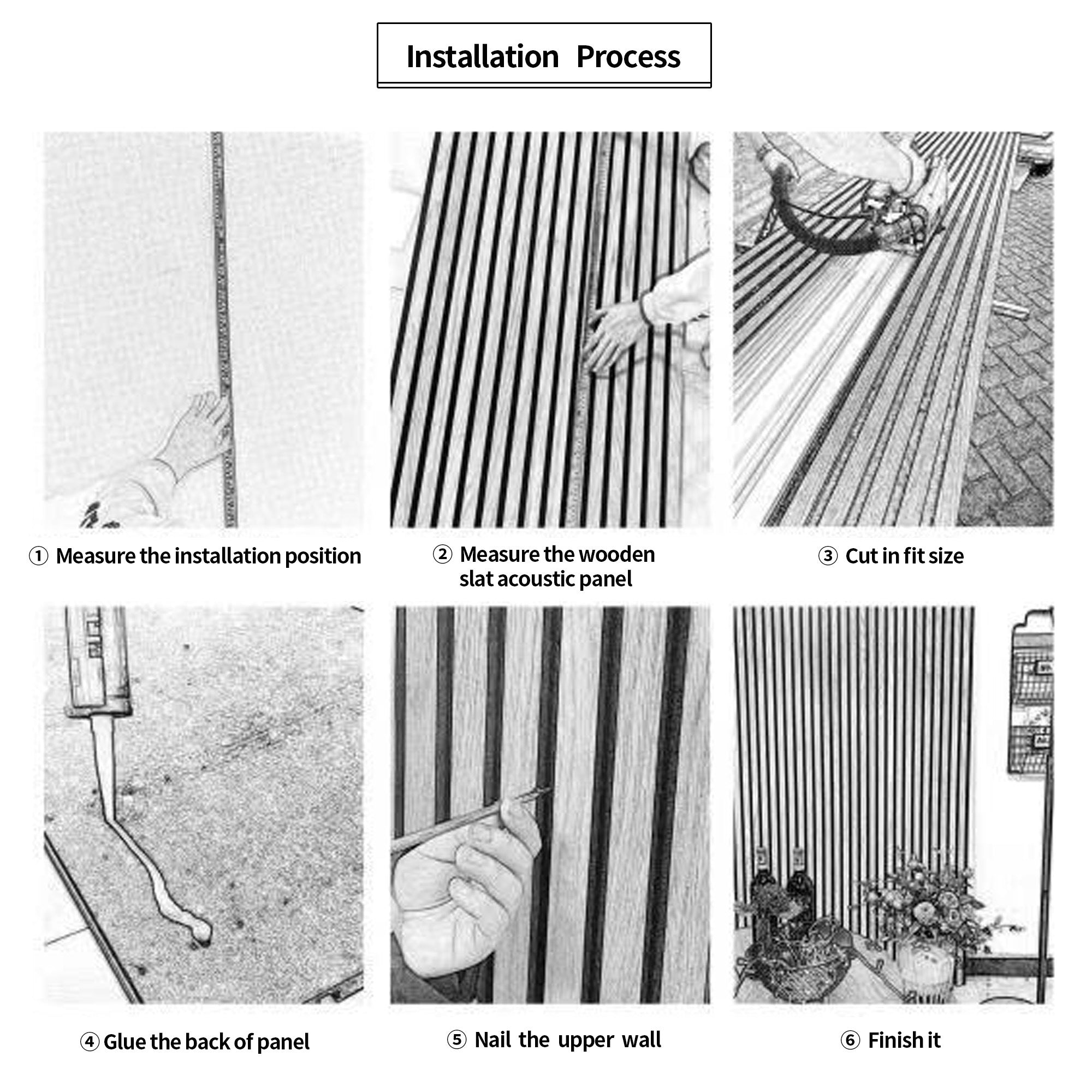 Installation Process

① Measure the installation position

② Measure the wooden slat acoustic panel

③ Cut in fit size

④ Glue the back of panel

⑤ Nail the upper wall

⑥ Finish it