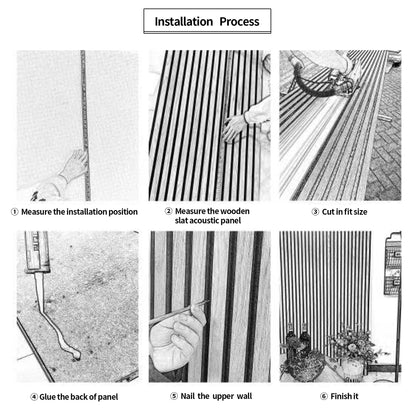 Installation Process

① Measure the installation position

② Measure the wooden slat acoustic panel

③ Cut in fit size

④ Glue the back of panel

⑤ Nail the upper wall

⑥ Finish it