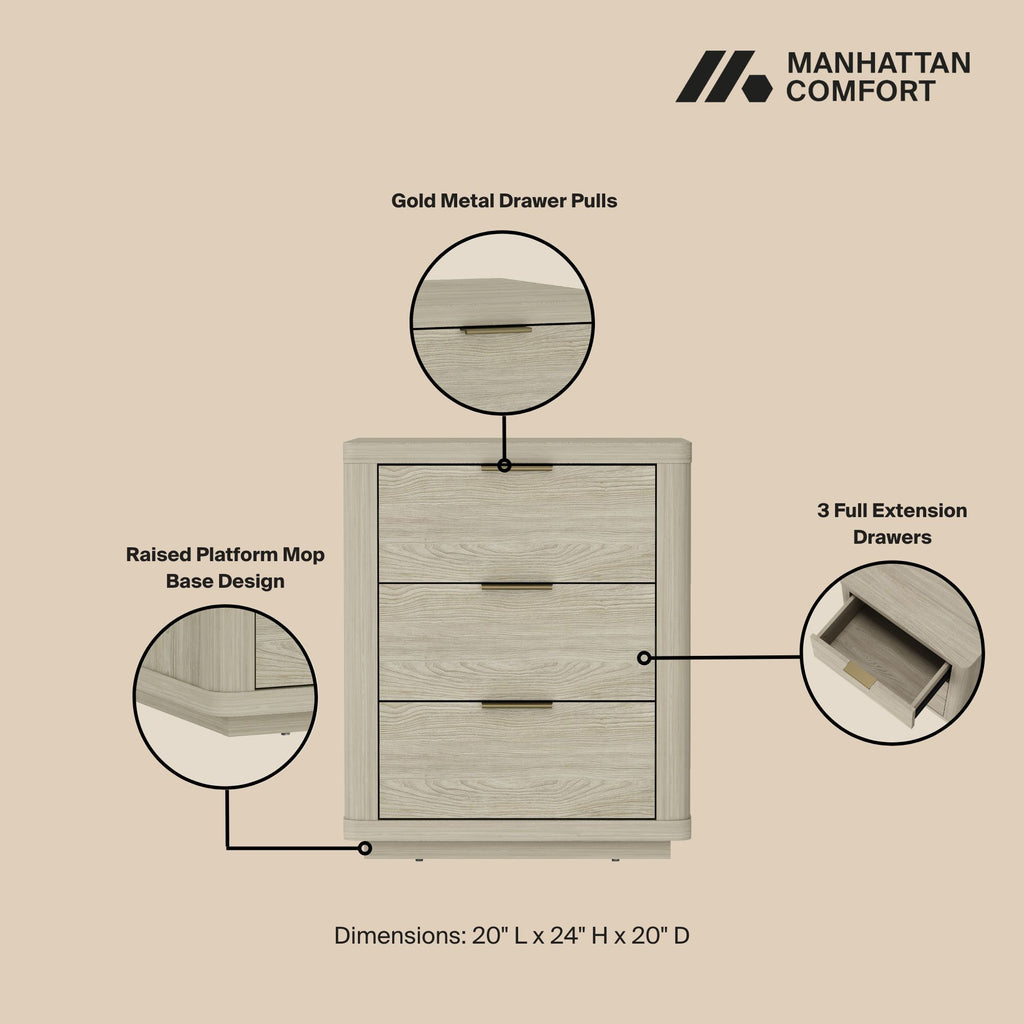 MANHATTAN
COMFORT

Gold Metal Drawer Pulls

Raised Platform Mop Base Design

3 Full Extension Drawers

Dimensions: 20" L x 24" H x 20" D