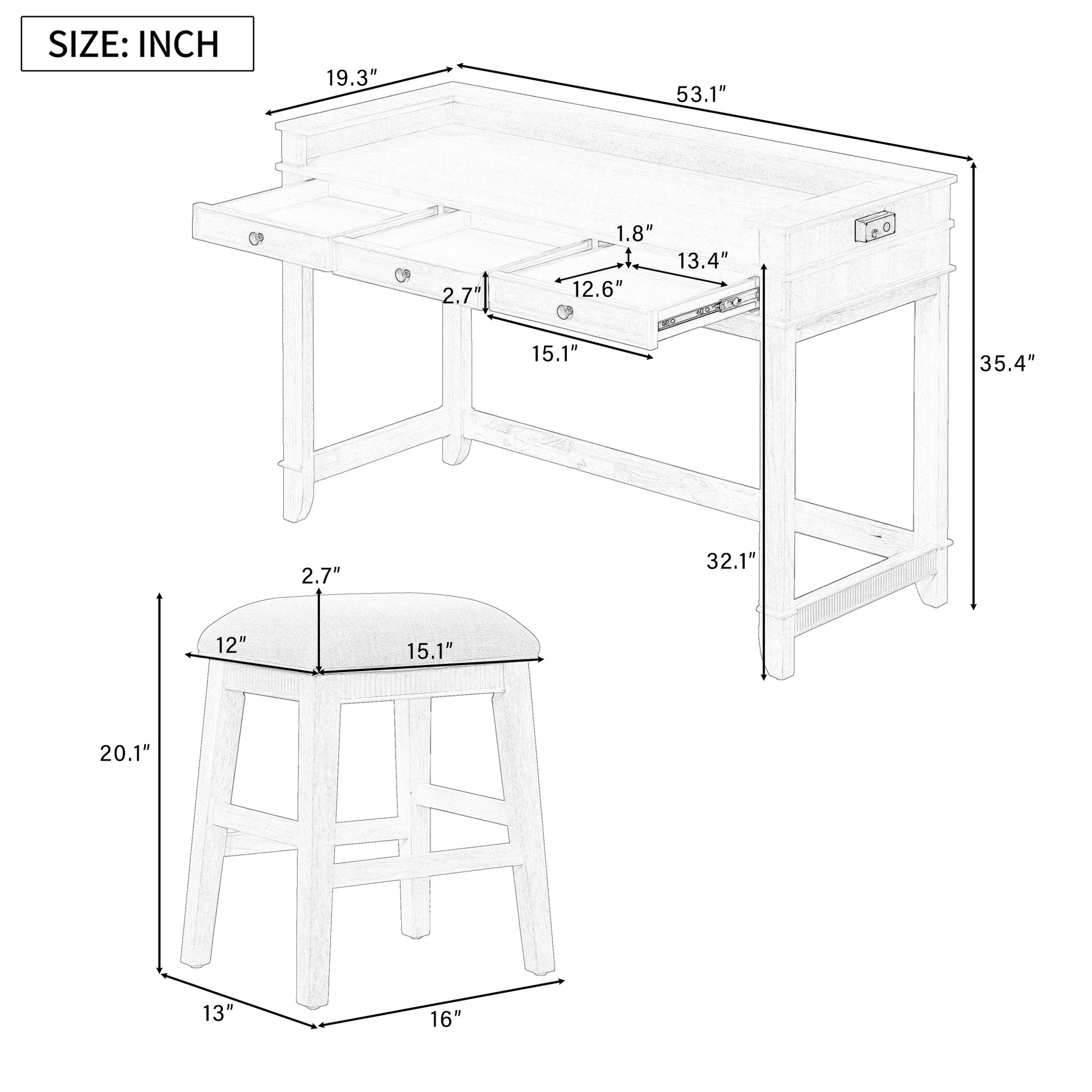 SIZE: INCH

19.3″

53.1″

1.8″

13.4″

12.6″

2.7″

15.1″

35.4″

32.1″

2.7″

12″

15.1″

20.1″

13″

16″