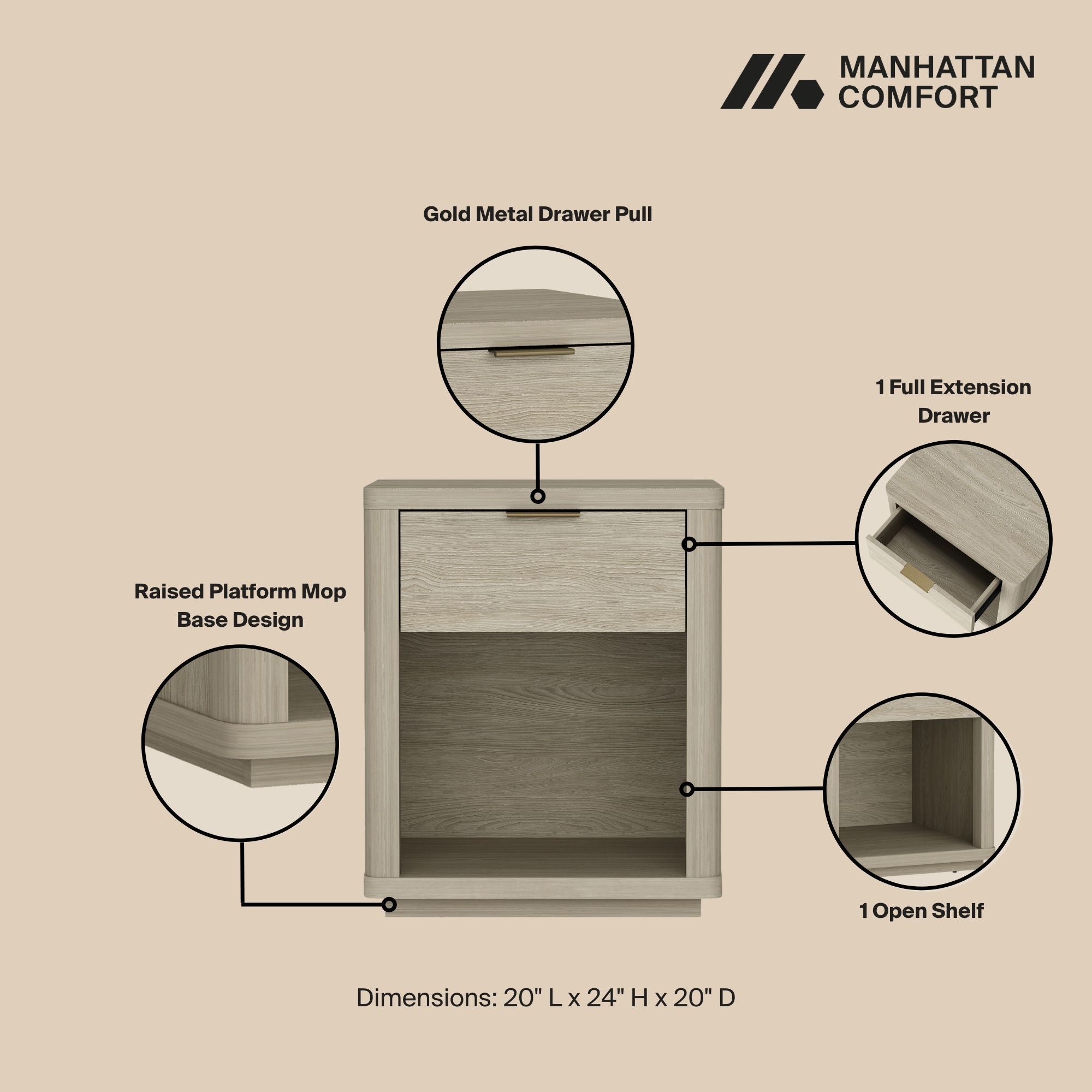 MANHATTAN COMFORT

Gold Metal Drawer Pull

1 Full Extension Drawer

Raised Platform Mop Base Design

1 Open Shelf

Dimensions: 20" L x 24" H x 20" D