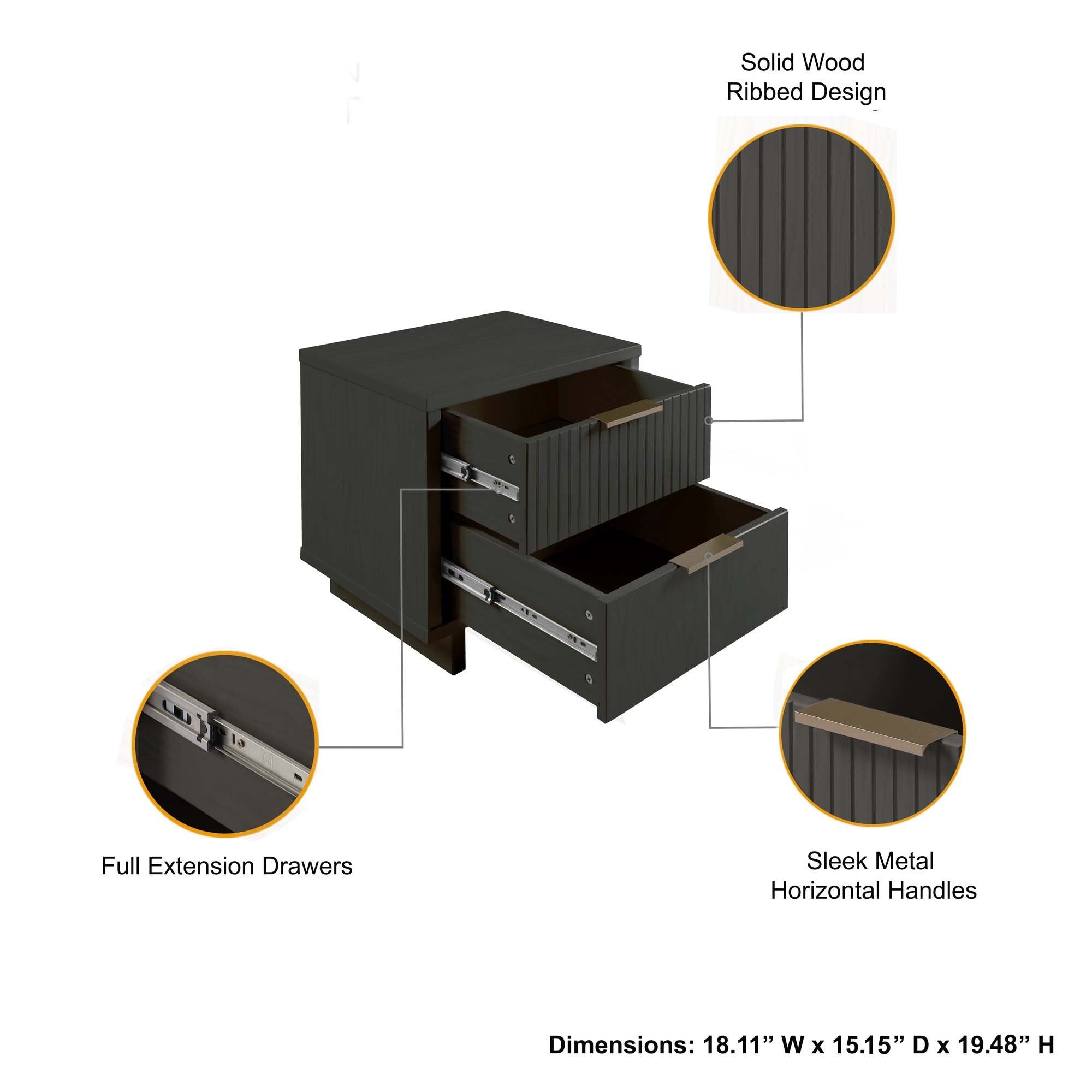 Solid Wood
Ribbed Design

Full Extension Drawers

Sleek Metal
Horizontal Handles

Dimensions: 18.11” W x 15.15” D x 19.48” H