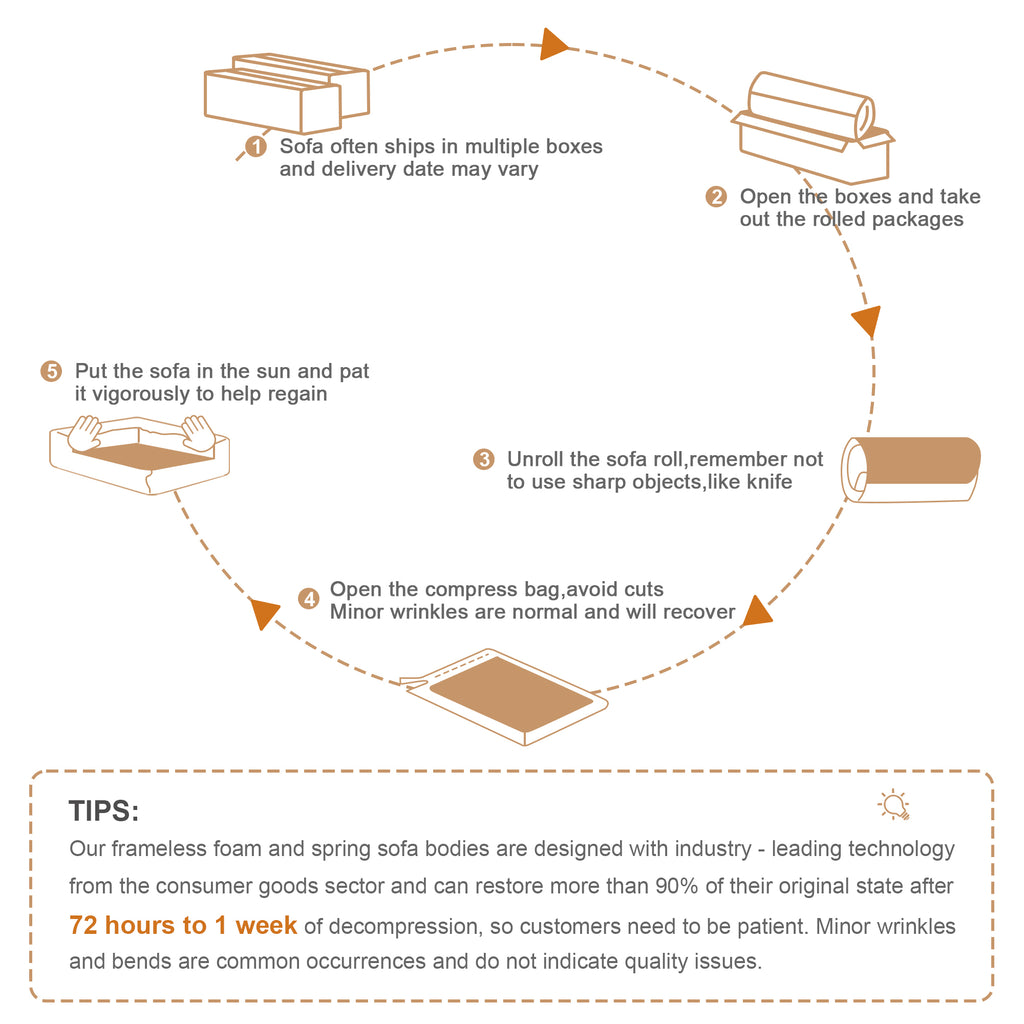 1 Sofa often ships in multiple boxes and delivery date may vary

2 Open the boxes and take out the rolled packages

3 Unroll the sofa roll,remember not to use sharp objects,like knife

4 Open the compress bag,avoid cuts Minor wrinkles are normal and will recover

5 Put the sofa in the sun and pat it vigorously to help regain

TIPS:

Our frameless foam and spring sofa bodies are designed with industry - leading technology from the consumer goods sector and can restore more than 90% of their original state after 72 hours to 1 week of decompression, so customers need to be patient. Minor wrinkles and bends are common occurrences and do not indicate quality issues.