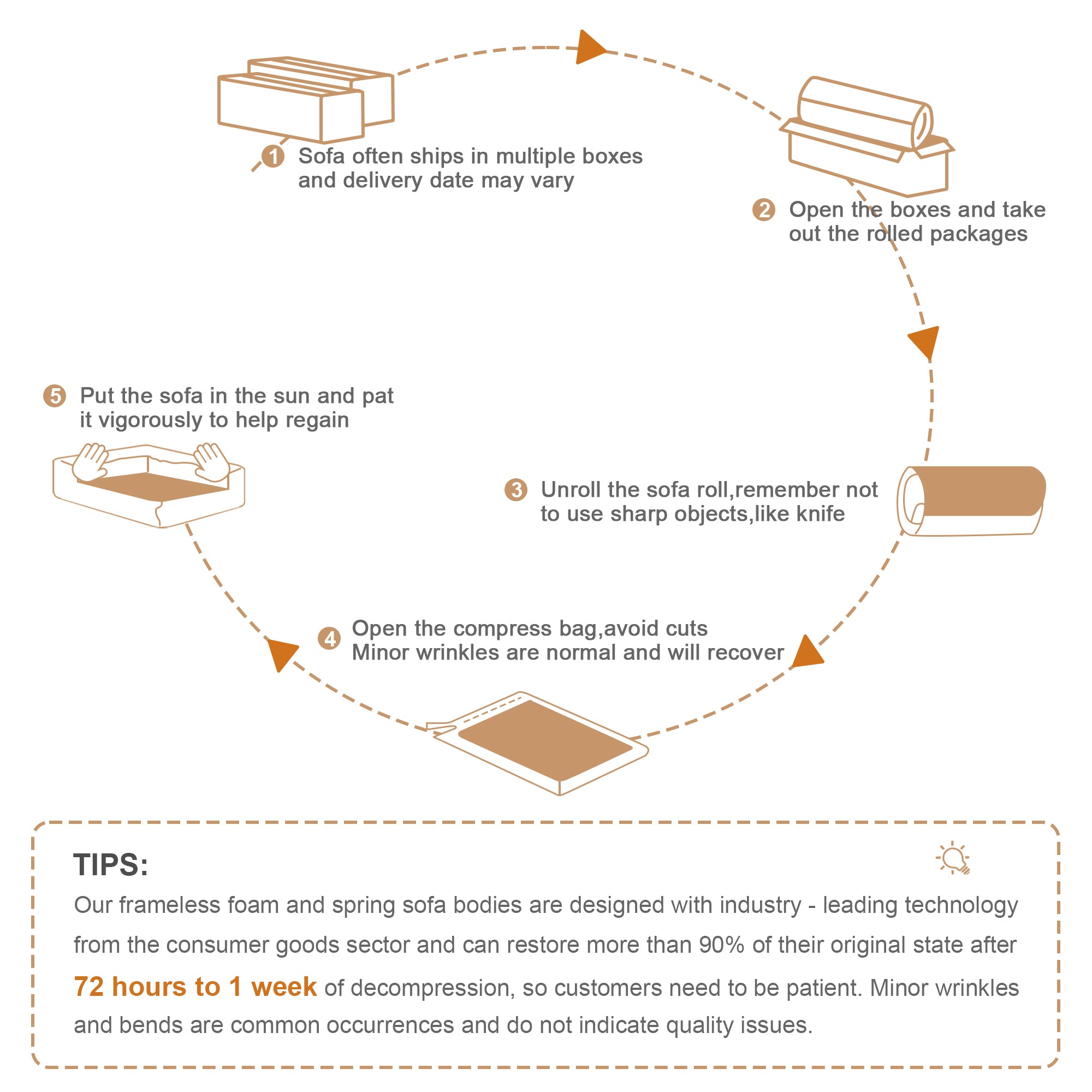 1 Sofa often ships in multiple boxes and delivery date may vary

2 Open the boxes and take out the rolled packages

3 Unroll the sofa roll,remember not to use sharp objects,like knife

4 Open the compress bag,avoid cuts Minor wrinkles are normal and will recover

5 Put the sofa in the sun and pat it vigorously to help regain

TIPS:

Our frameless foam and spring sofa bodies are designed with industry - leading technology from the consumer goods sector and can restore more than 90% of their original state after 72 hours to 1 week of decompression, so customers need to be patient. Minor wrinkles and bends are common occurrences and do not indicate quality issues.