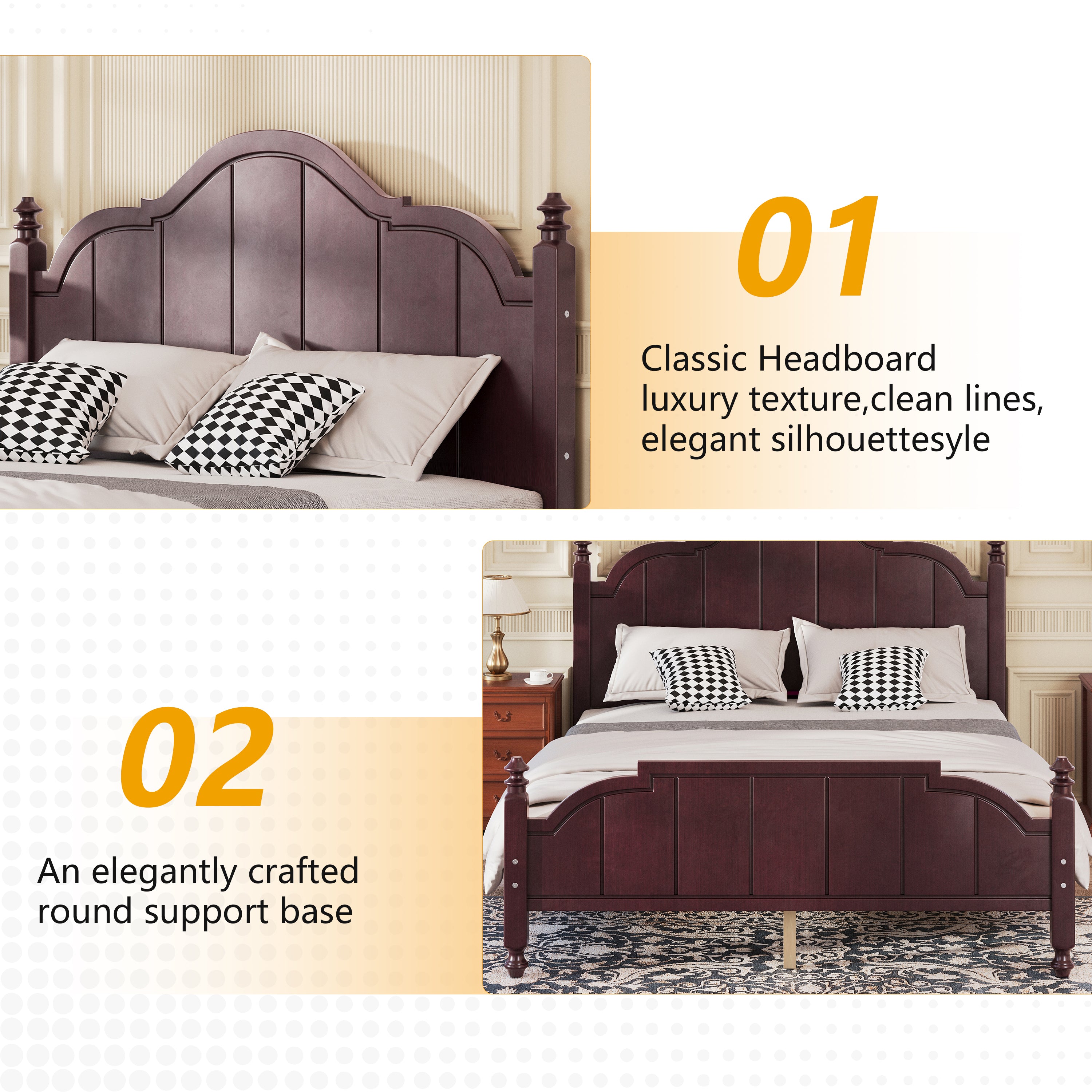 01

Classic Headboard
luxury texture,clean lines,
elegant silhouettesyle

02

An elegantly crafted
round support base