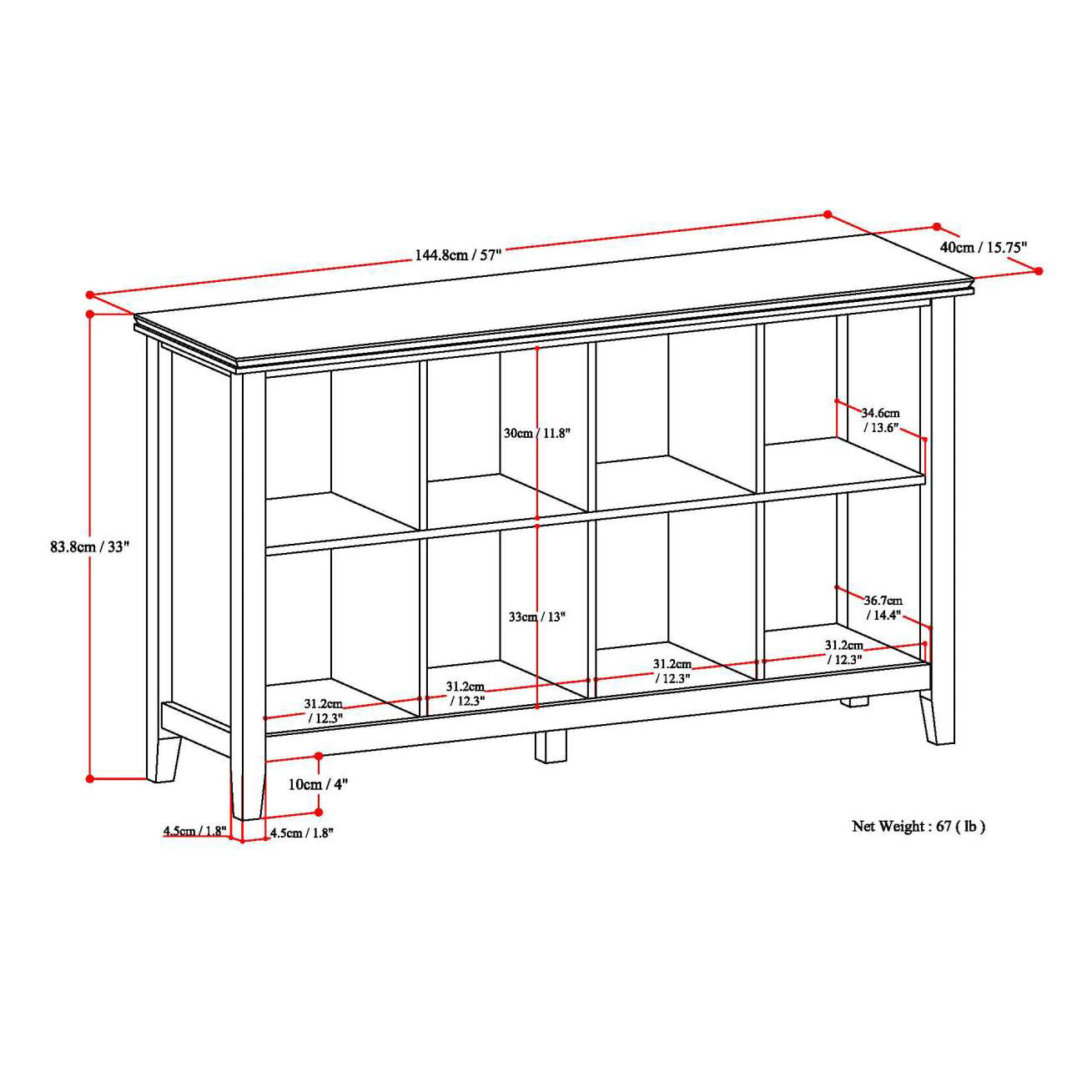 144.8cm / 57"

40cm / 15.75"

83.8cm / 33"

30cm / 11.8"

34.6cm / 13.6"

33cm / 13"

36.7cm / 14.4"

31.2cm / 12.3"

31.2cm / 12.3"

31.2cm / 12.3"

31.2cm / 12.3"

10cm / 4"

4.5cm / 1.8"

4.5cm / 1.8"

Net Weight : 67 ( lb )