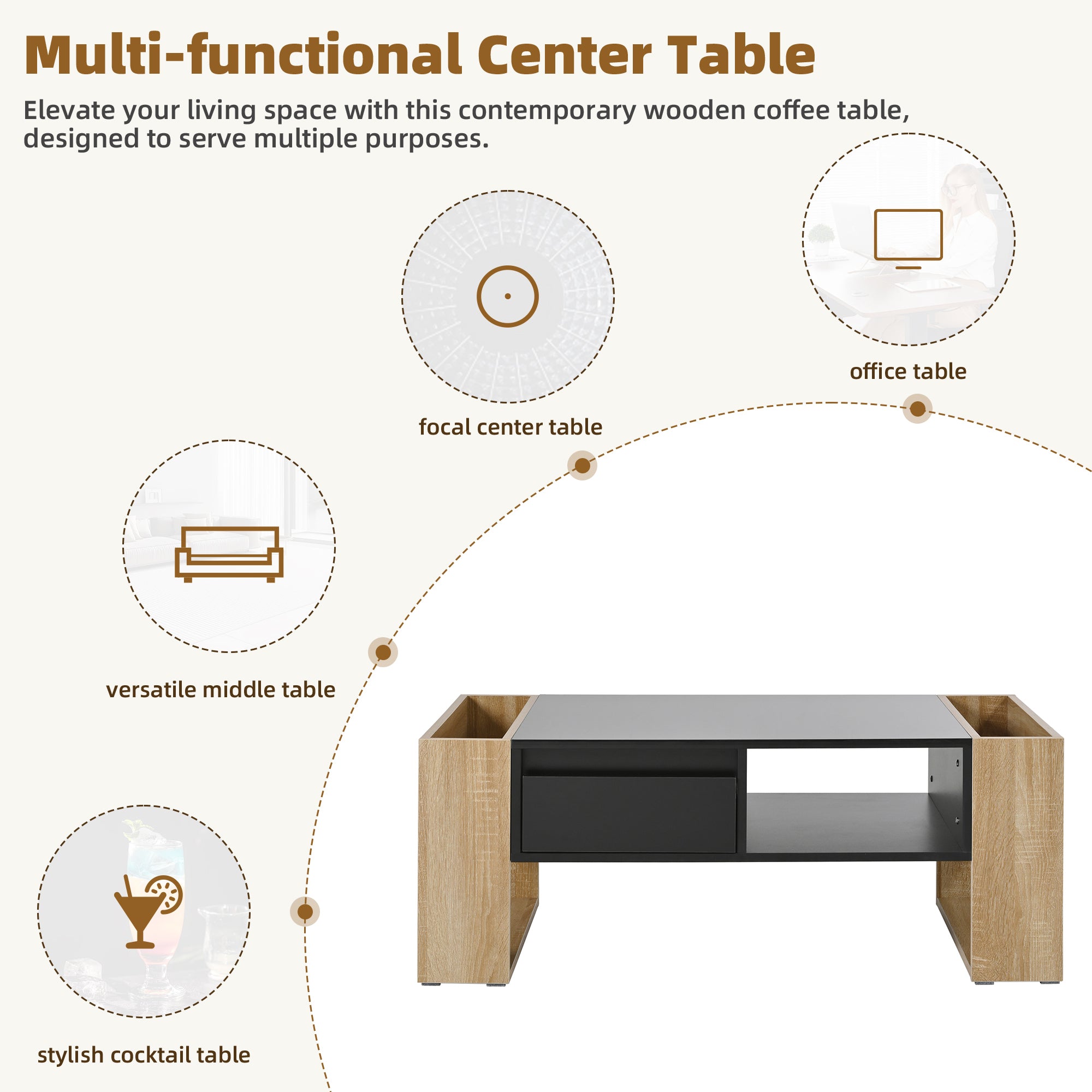 Multi-functional Center Table

Elevate your living space with this contemporary wooden coffee table, designed to serve multiple purposes.

office table

focal center table

versatile middle table

stylish cocktail table