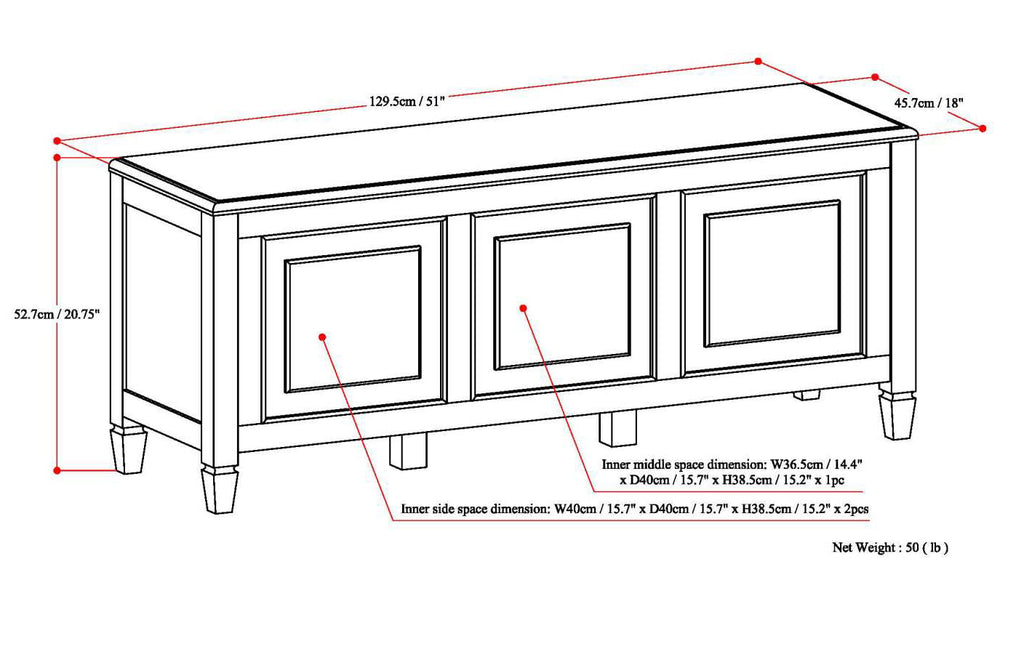 129.5cm / 51"

45.7cm / 18"

52.7cm / 20.75"

Inner middle space dimension: W36.5cm / 14.4" x D40cm / 15.7" x H38.5cm / 15.2" x 1pc

Inner side space dimension: W40cm / 15.7" x D40cm / 15.7" x H38.5cm / 15.2" x 2pcs

Net Weight : 50 ( lb )