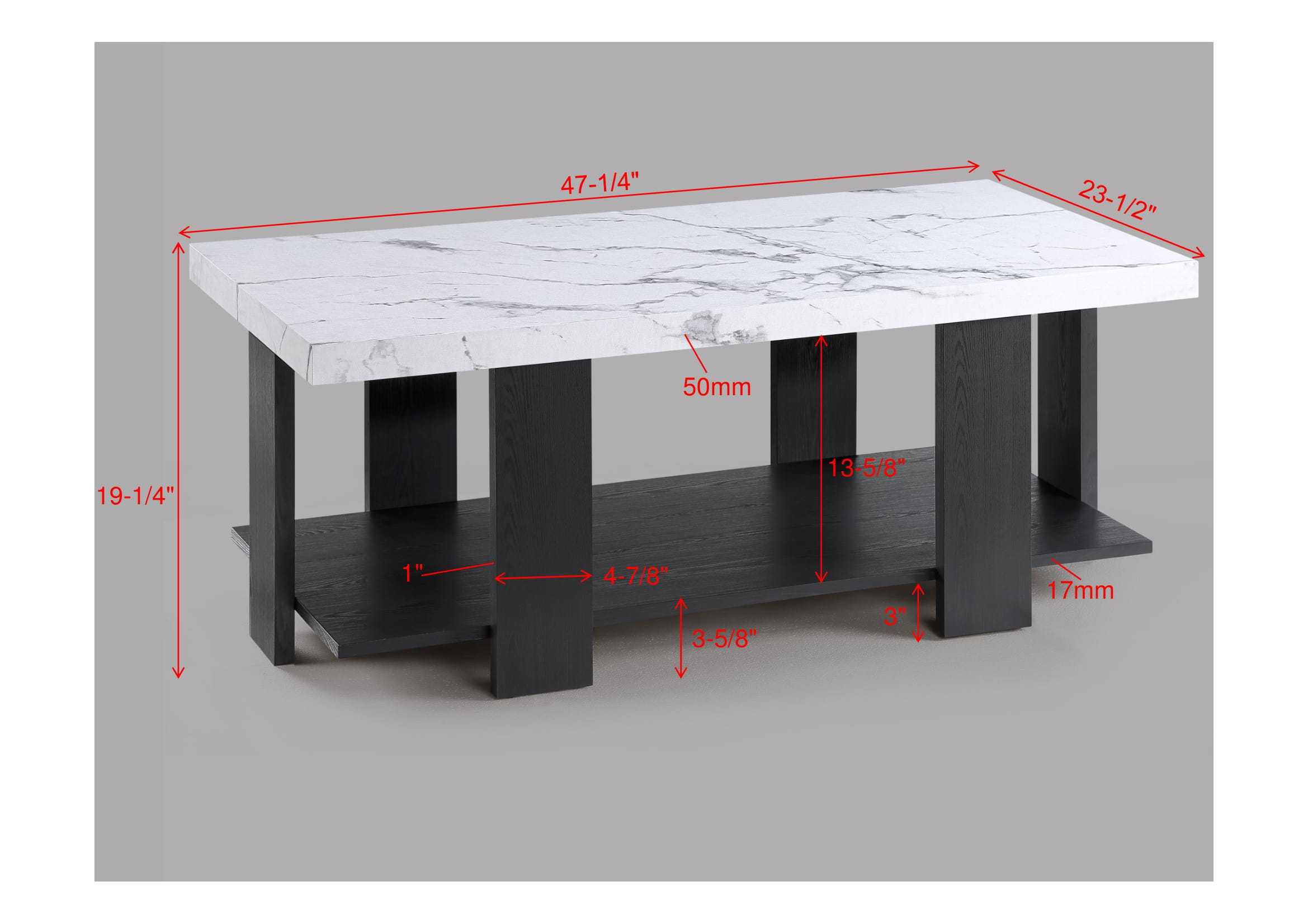 47-1/4"
23-1/2"
19-1/4"
50mm
13-5/8"
1"
4-7/8"
17mm
3"
3-5/8"