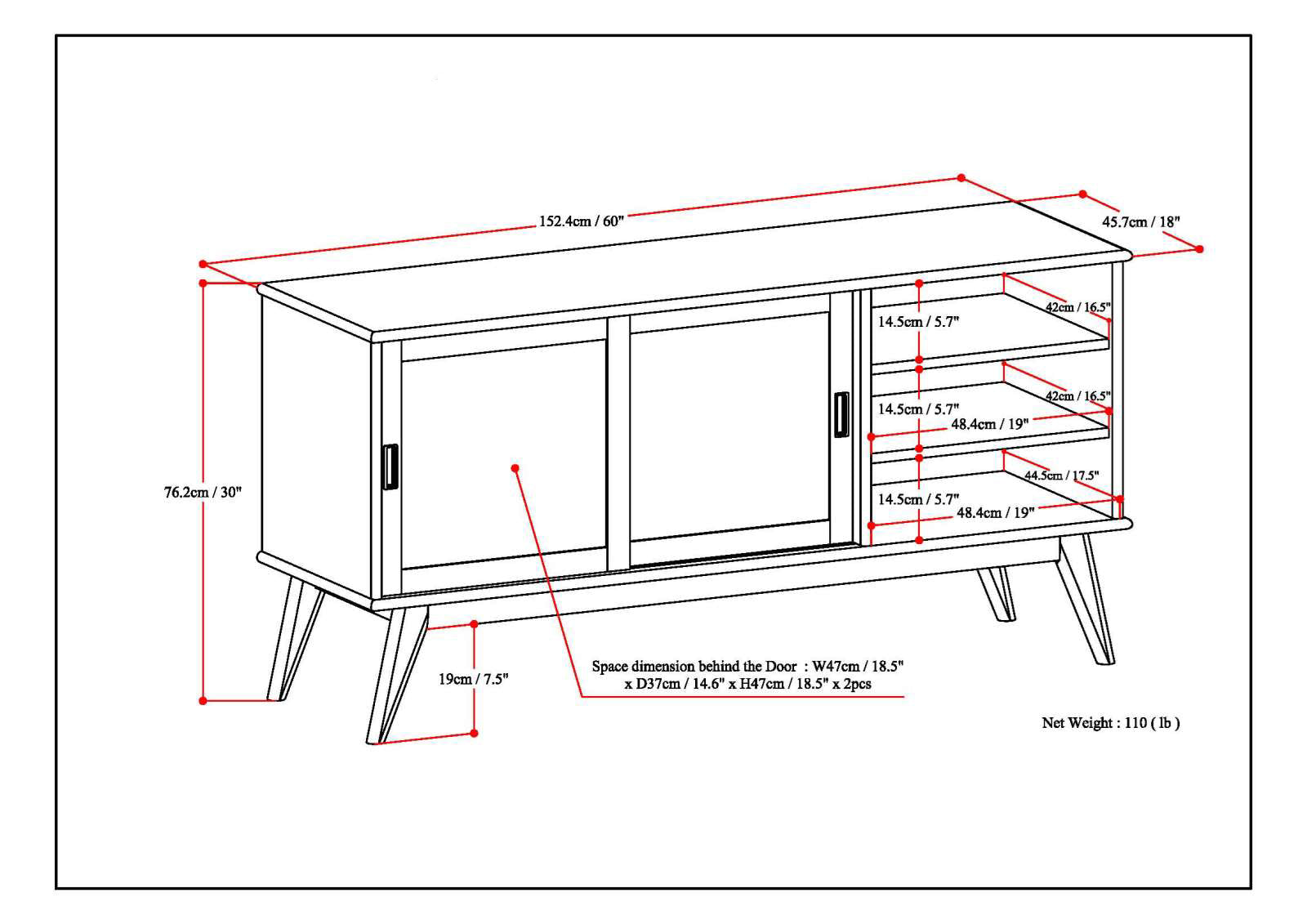 152.4cm / 60"

45.7cm / 18"

42cm / 16.5"

14.5cm / 5.7"

42cm / 16.5"

14.5cm / 5.7"

48.4cm / 19"

44.5cm / 17.5"

14.5cm / 5.7"

48.4cm / 19"

76.2cm / 30"

19cm / 7.5"

Space dimension behind the Door : W47cm / 18.5" x D37cm / 14.6" x H47cm / 18.5" x 2pcs

Net Weight : 110 ( lb )