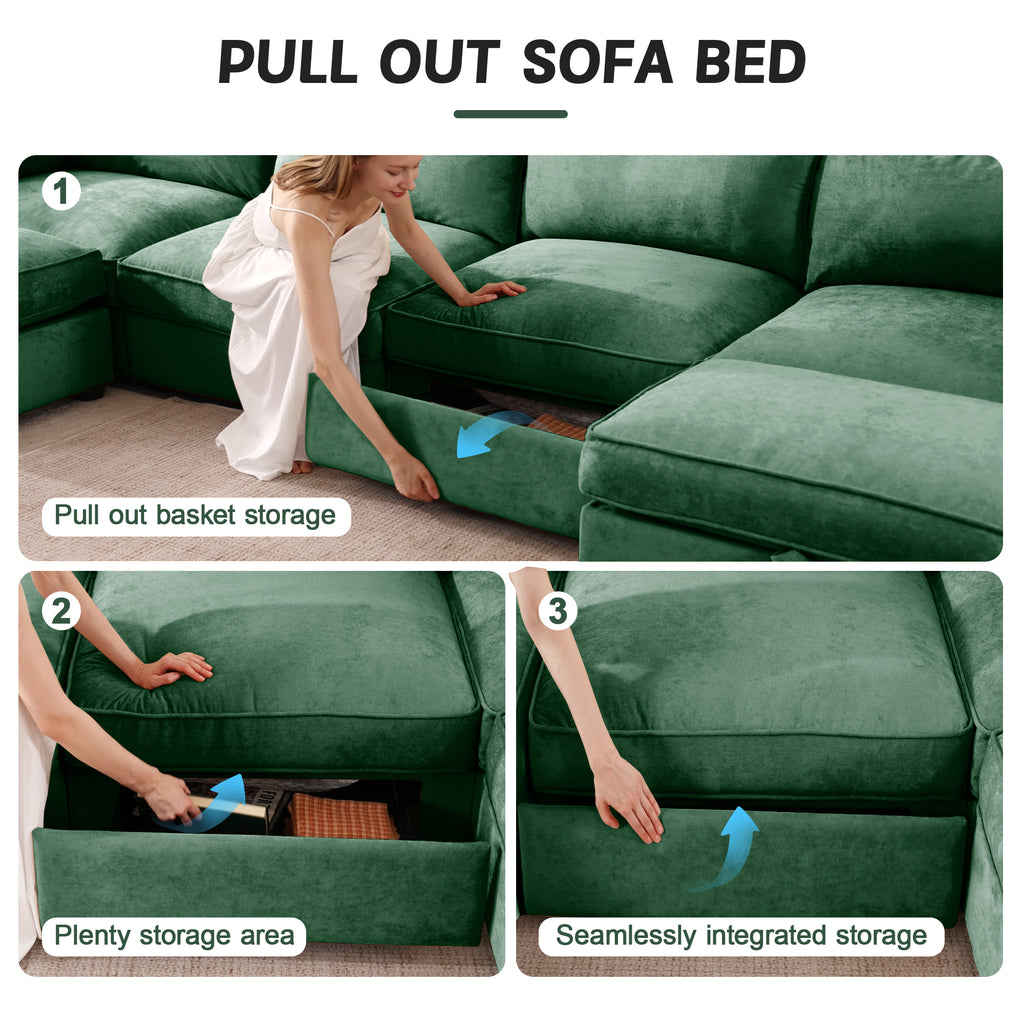 PULL OUT SOFA BED

1

Pull out basket storage

2

Plenty storage area

3

Seamlessly integrated storage