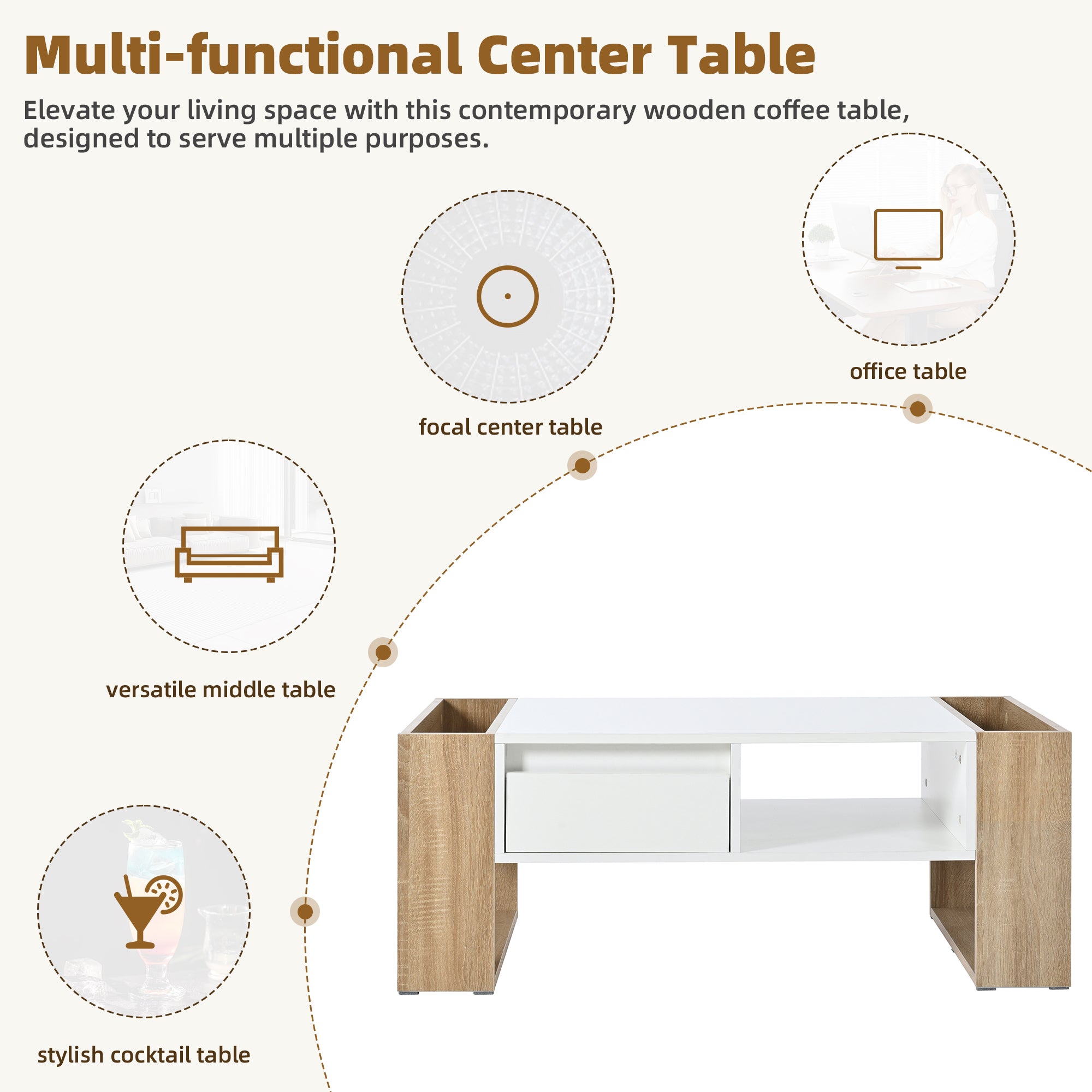 Multi-functional Center Table

Elevate your living space with this contemporary wooden coffee table, designed to serve multiple purposes.

focal center table

office table

versatile middle table

stylish cocktail table