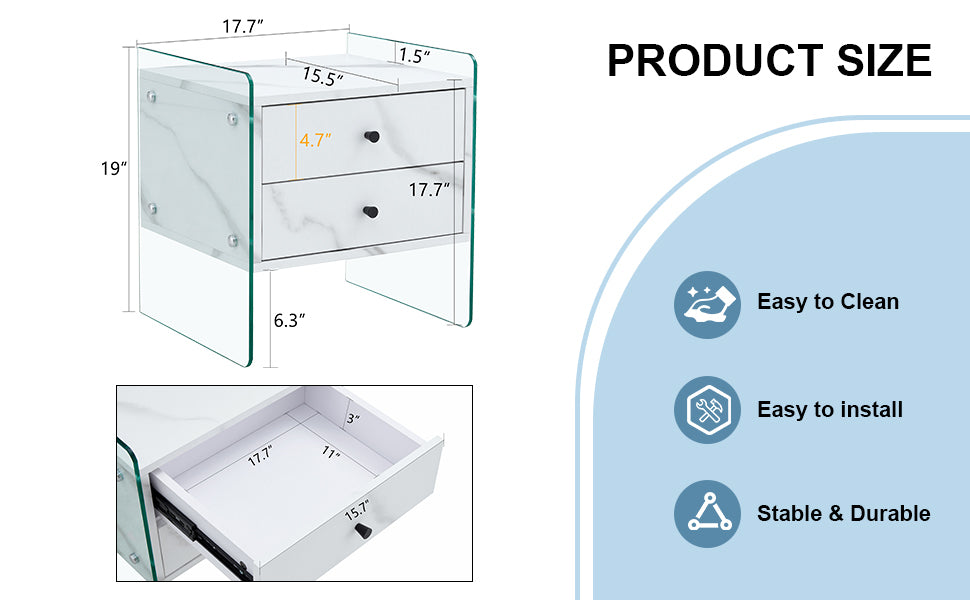 17.7″
1.5″
15.5″
4.7″
19″
17.7″
6.3″
3″
17.7″
11″
15.7″

PRODUCT SIZE

Easy to Clean

Easy to install

Stable & Durable