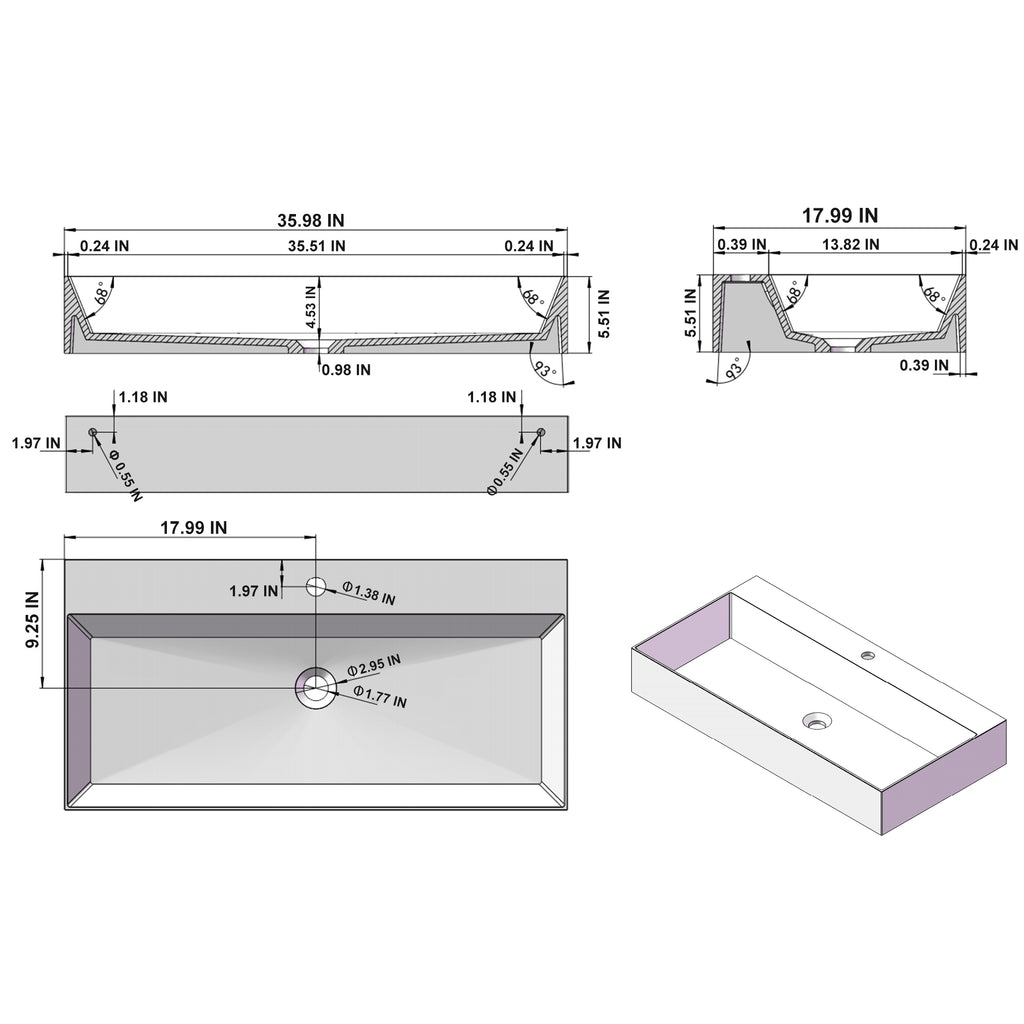 35.98 IN
0.24 IN
35.51 IN
0.24 IN
68°
4.53 IN
68°
5.51 IN
0.98 IN
93°

17.99 IN
0.39 IN
13.82 IN
0.24 IN
5.51 IN
68°
68°
93°
0.39 IN

1.18 IN
1.18 IN
1.97 IN
Φ 0.55 IN
Φ 0.55 IN
1.97 IN

17.99 IN
9.25 IN
1.97 IN
Φ1.38 IN
Φ2.95 IN
Φ1.77 IN