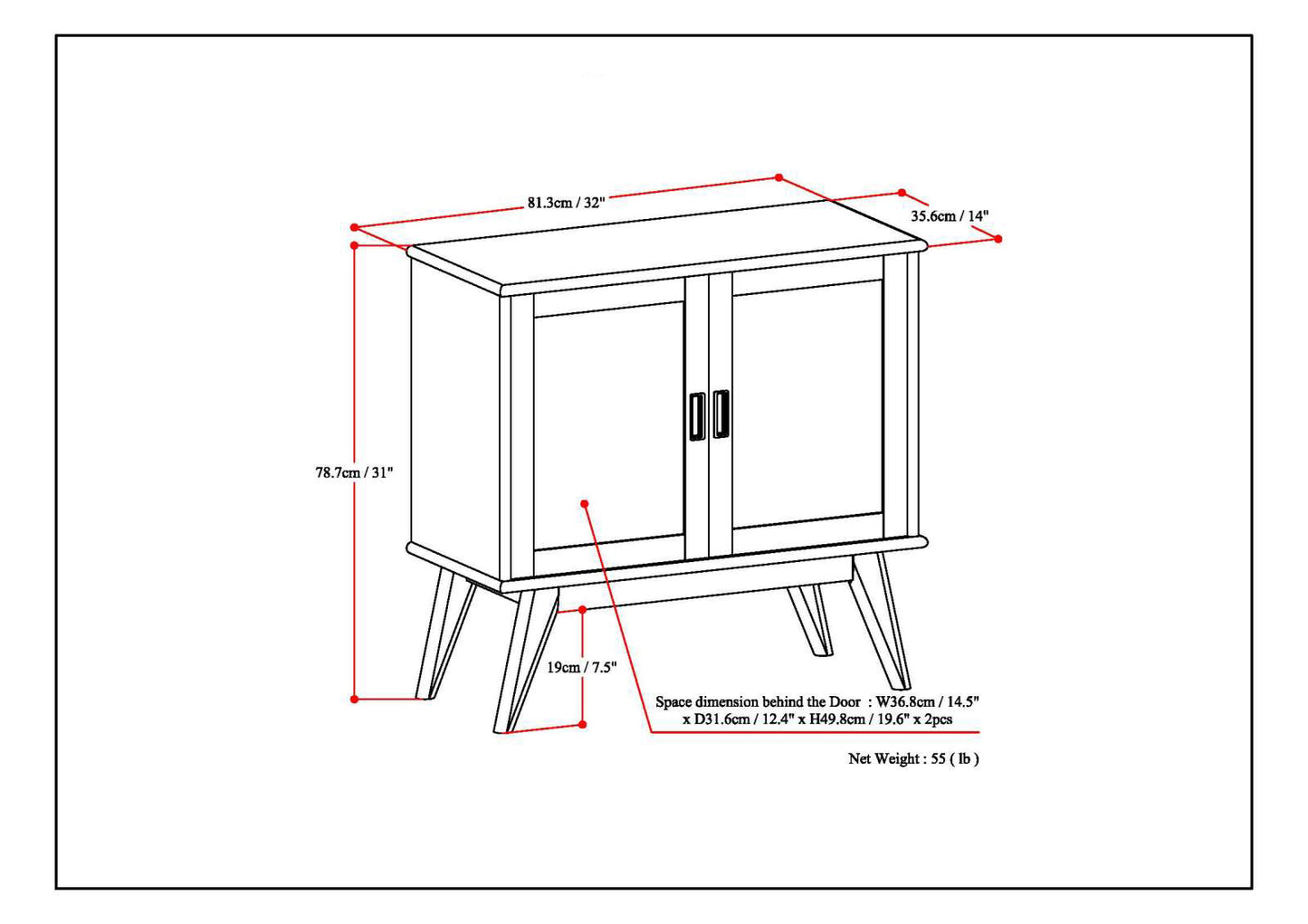 81.3cm / 32"

35.6cm / 14"

78.7cm / 31"

19cm / 7.5"

Space dimension behind the Door : W36.8cm / 14.5" x D31.6cm / 12.4" x H49.8cm / 19.6" x 2pcs

Net Weight : 55 ( lb )