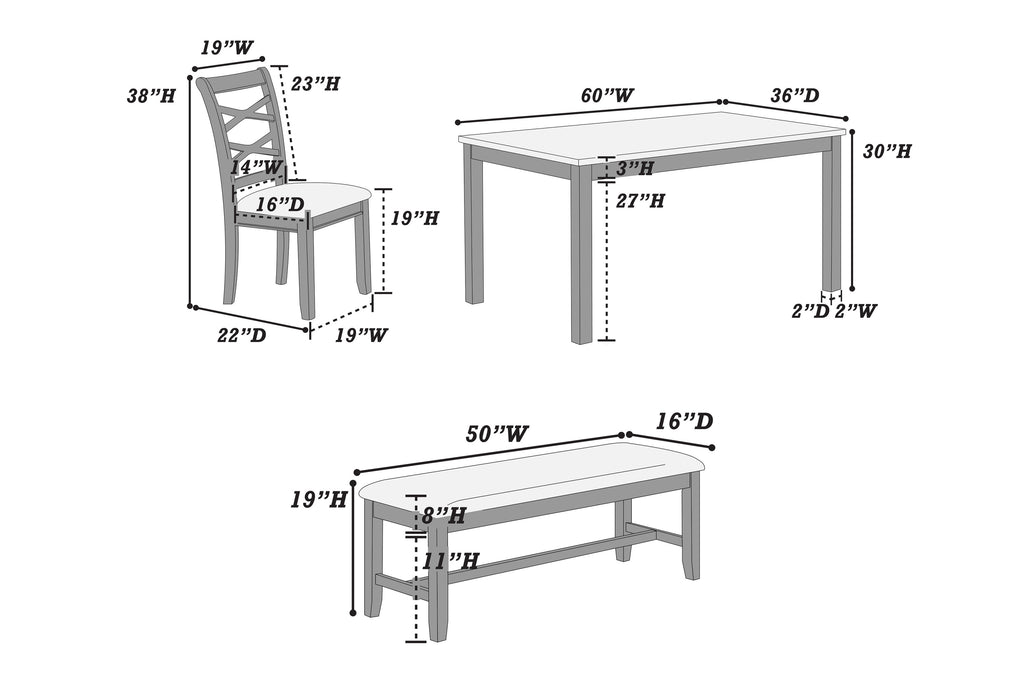 19"W
38"H
23"H
14"W
16"D
19"H
22"D
19"W

60"W
36"D
30"H
3"H
27"H
2"D 2"W

50"W
16"D
19"H
8"H
11"H