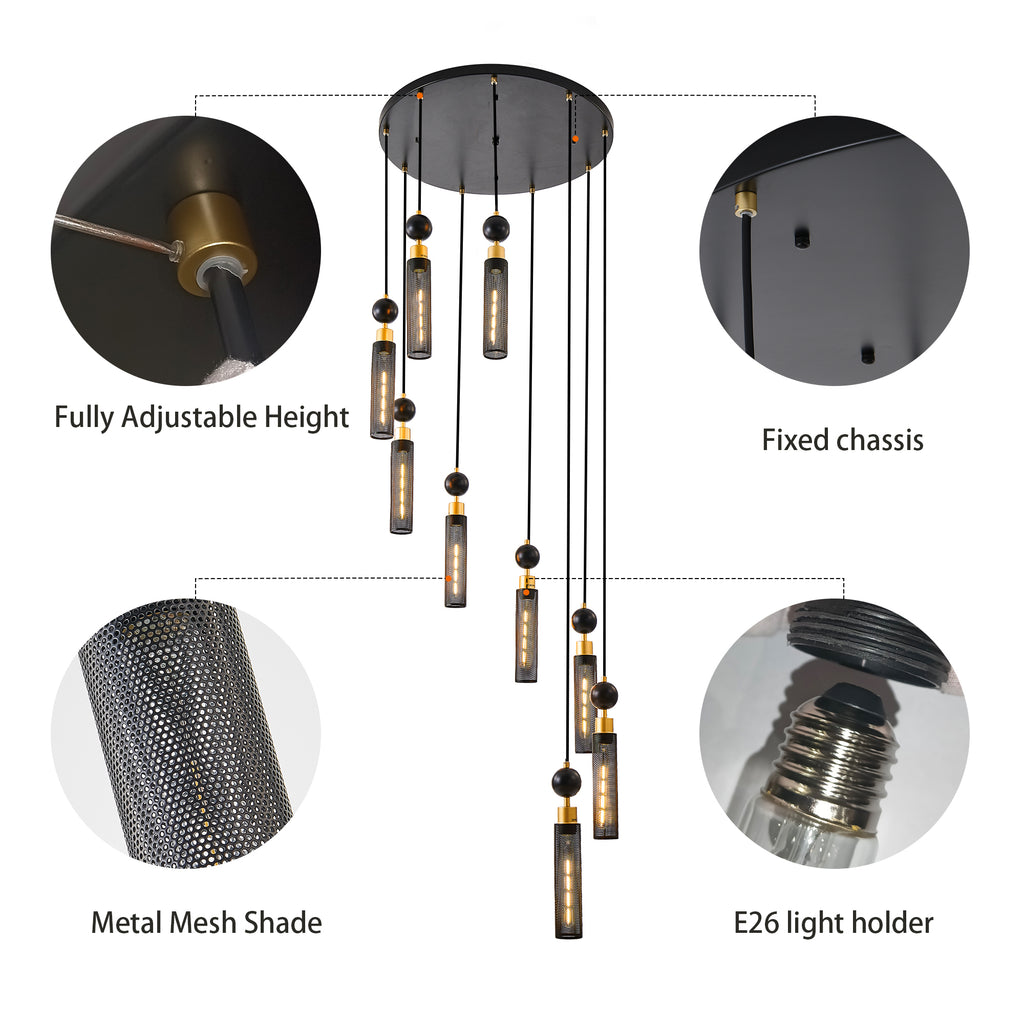 Fully Adjustable Height

Fixed chassis

Metal Mesh Shade

E26 light holder