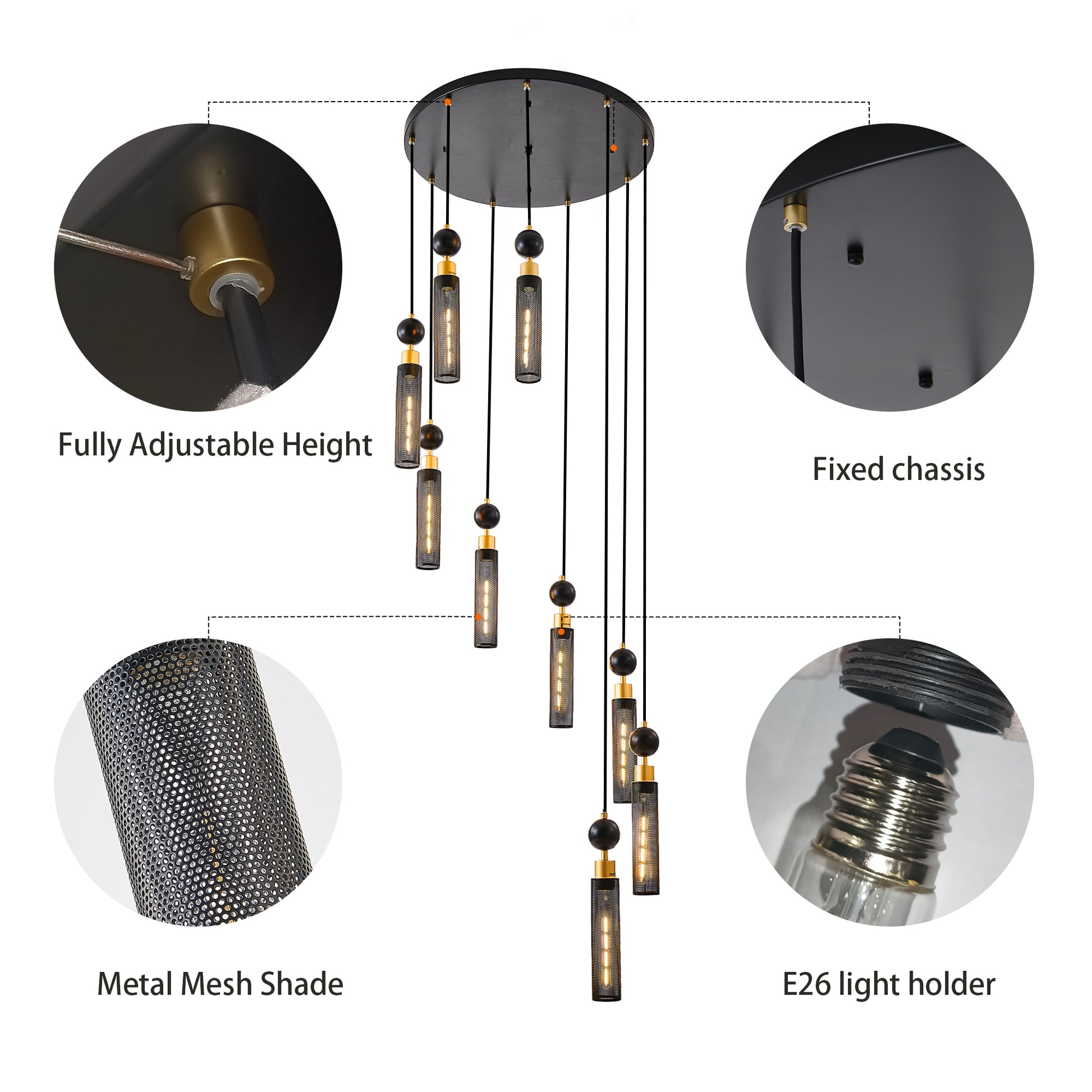 Fully Adjustable Height

Fixed chassis

Metal Mesh Shade

E26 light holder