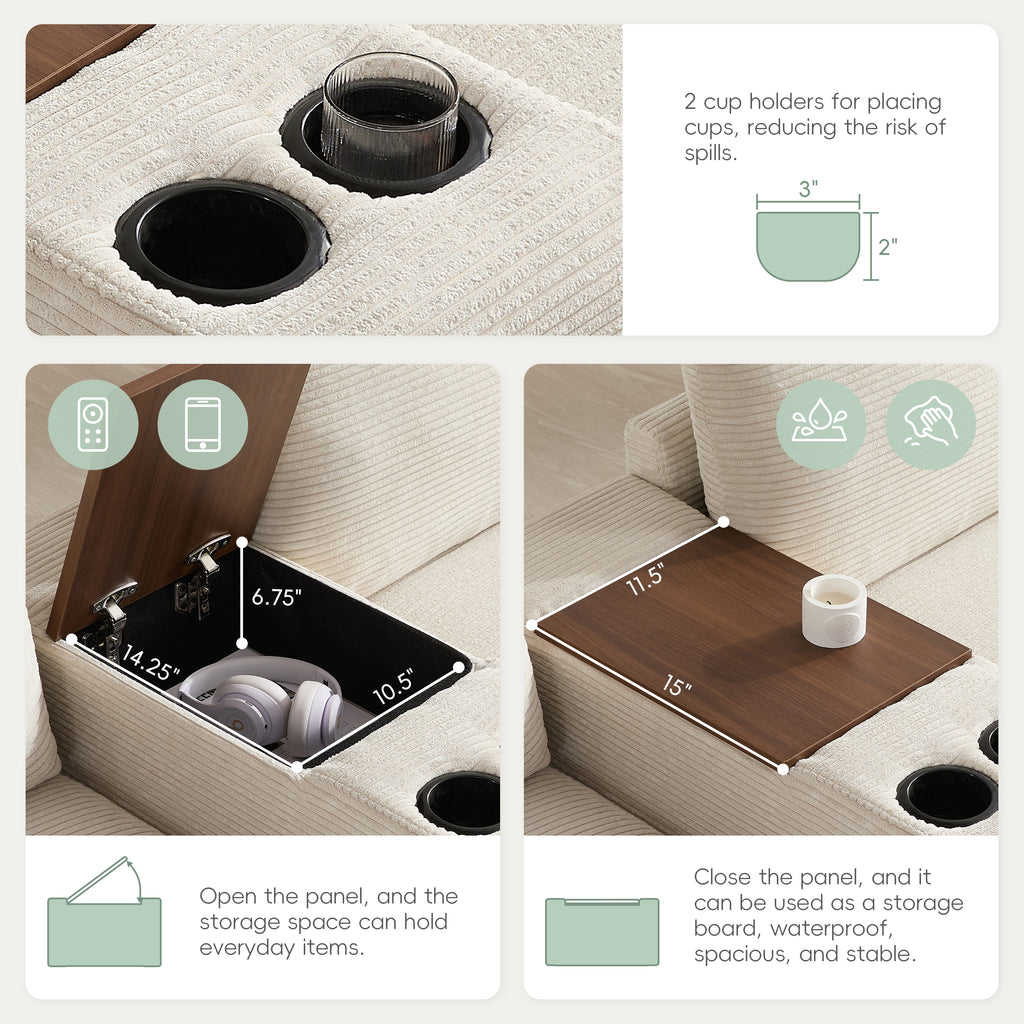 2 cup holders for placing cups, reducing the risk of spills.

3"

2"

6.75"

14.25"

10.5"

11.5"

15"

Open the panel, and the storage space can hold everyday items.

Close the panel, and it can be used as a storage board, waterproof, spacious, and stable.