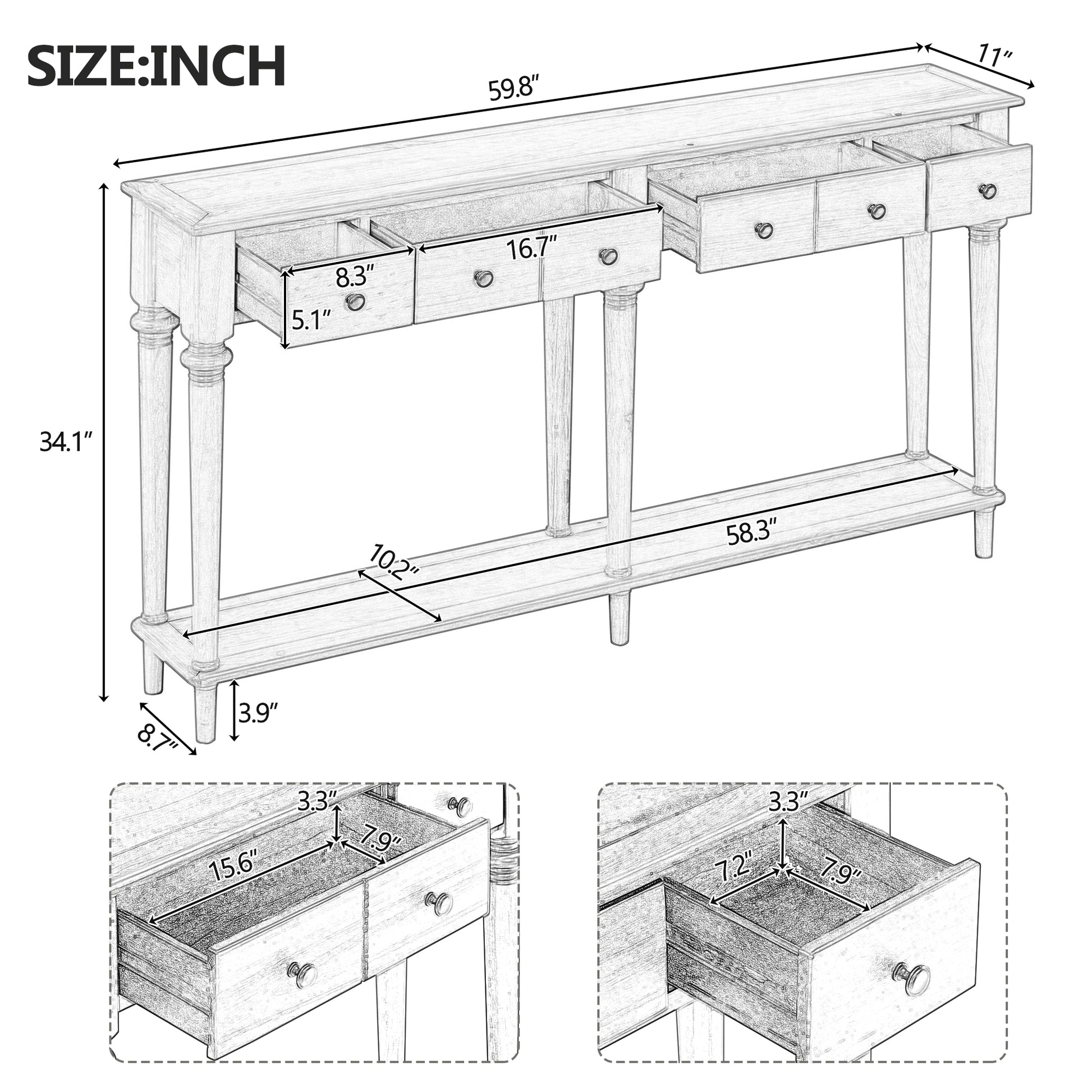 SIZE:INCH

59.8″

11″

16.7″

8.3″

5.1″

34.1″

58.3″

10.2″

3.9″

8.7″

3.3″

7.9″

15.6″

3.3″

7.2″

7.9″