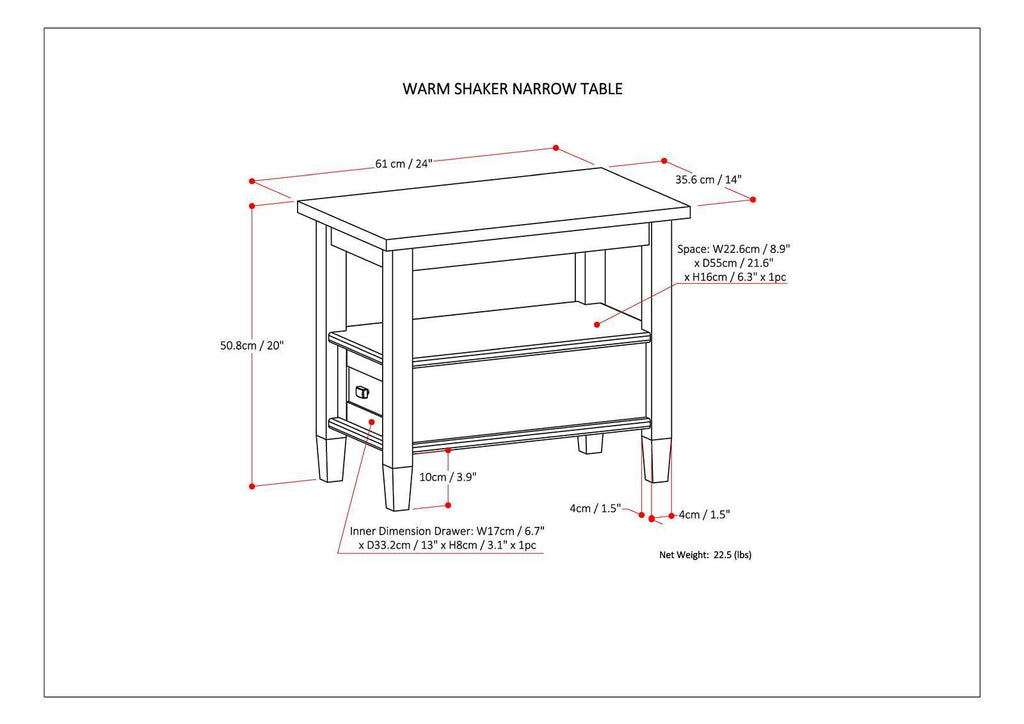 WARM SHAKER NARROW TABLE

61 cm / 24"

35.6 cm / 14"

Space: W22.6cm / 8.9" x D55cm / 21.6" x H16cm / 6.3" x 1pc

50.8cm / 20"

10cm / 3.9"

4cm / 1.5"

4cm / 1.5"

Inner Dimension Drawer: W17cm / 6.7" x D33.2cm / 13" x H8cm / 3.1" x 1pc

Net Weight: 22.5 (lbs)