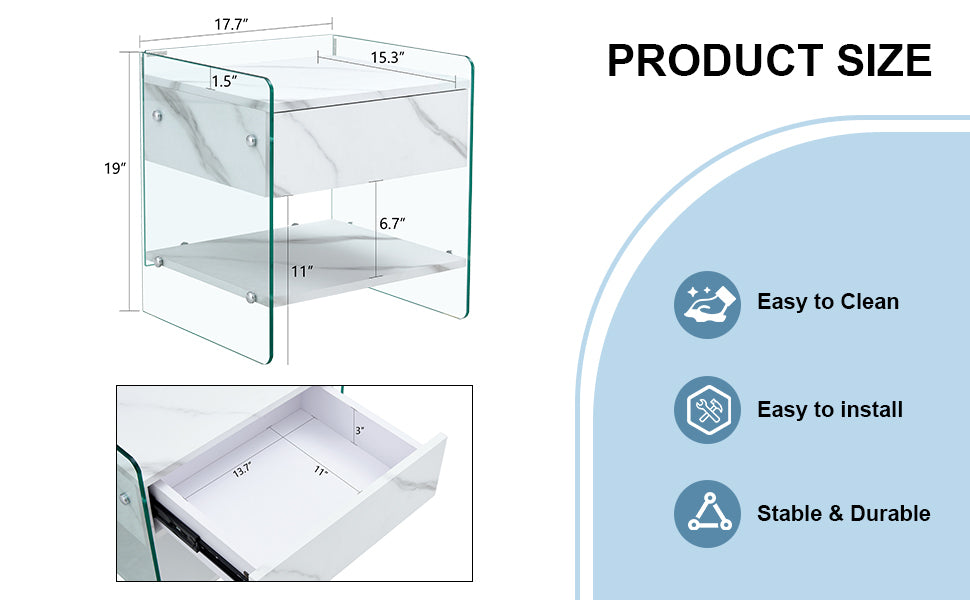 17.7″
15.3″
1.5″
19″
6.7″
11″

3″
13.7″
11″

PRODUCT SIZE

Easy to Clean

Easy to install

Stable & Durable