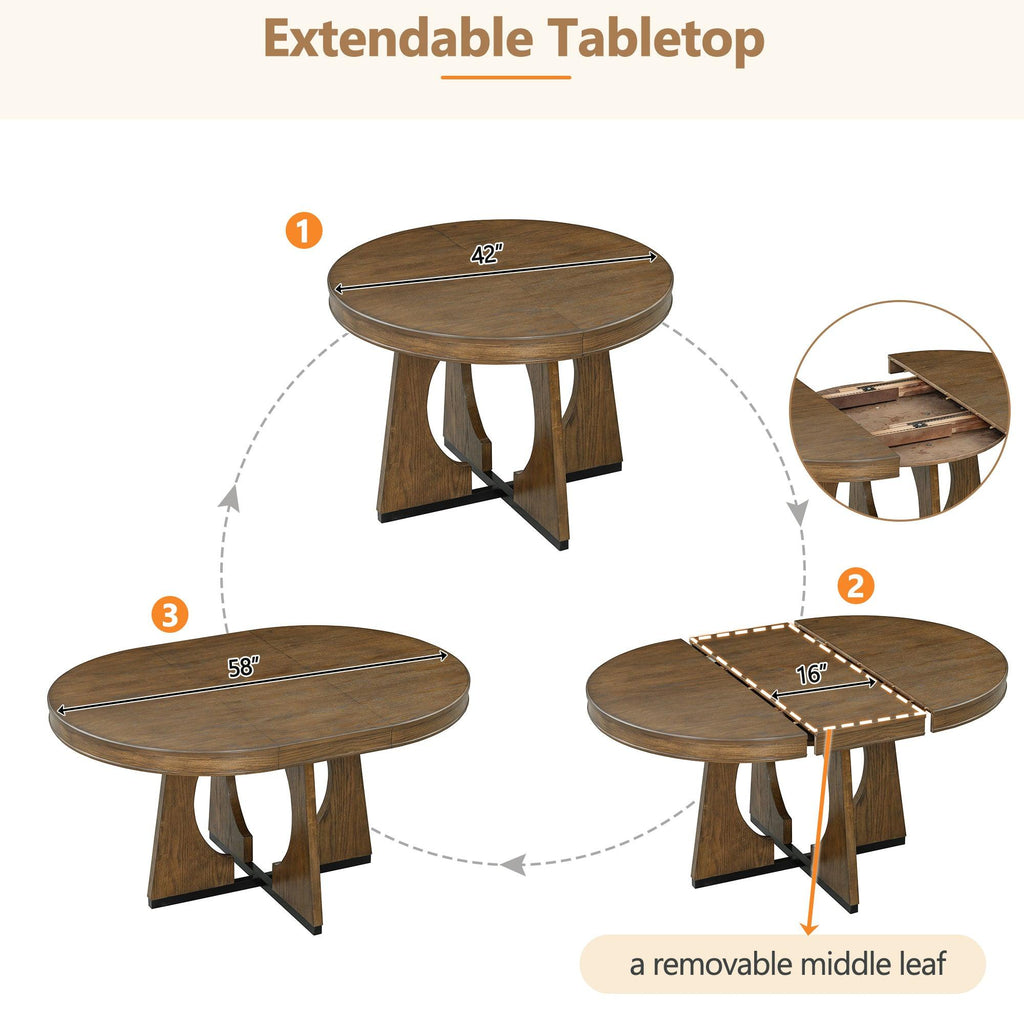 Extendable Tabletop

1

42"

2

16"

3

58"

a removable middle leaf