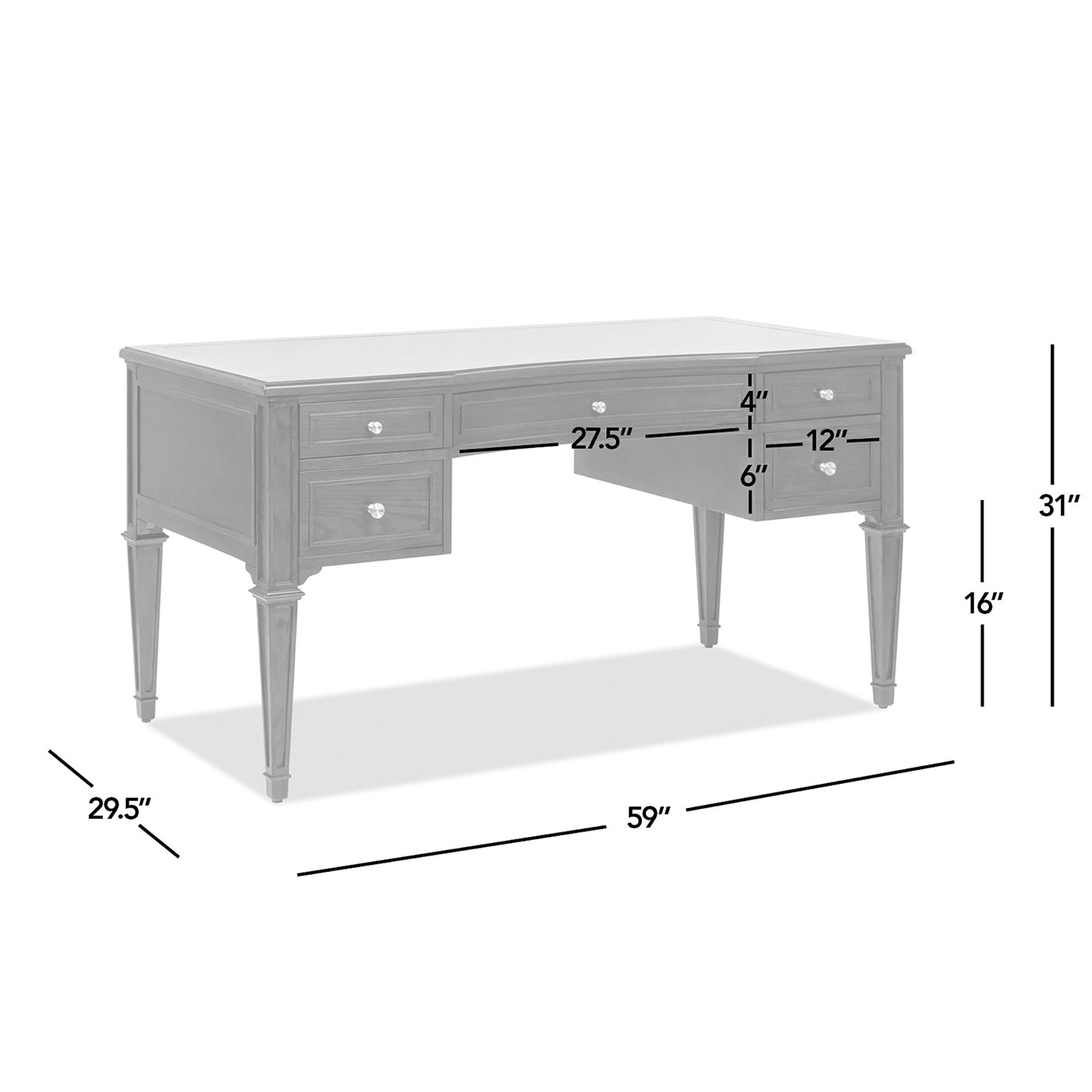 4″
27.5″
12″
6″
31″
16″
29.5″
59″