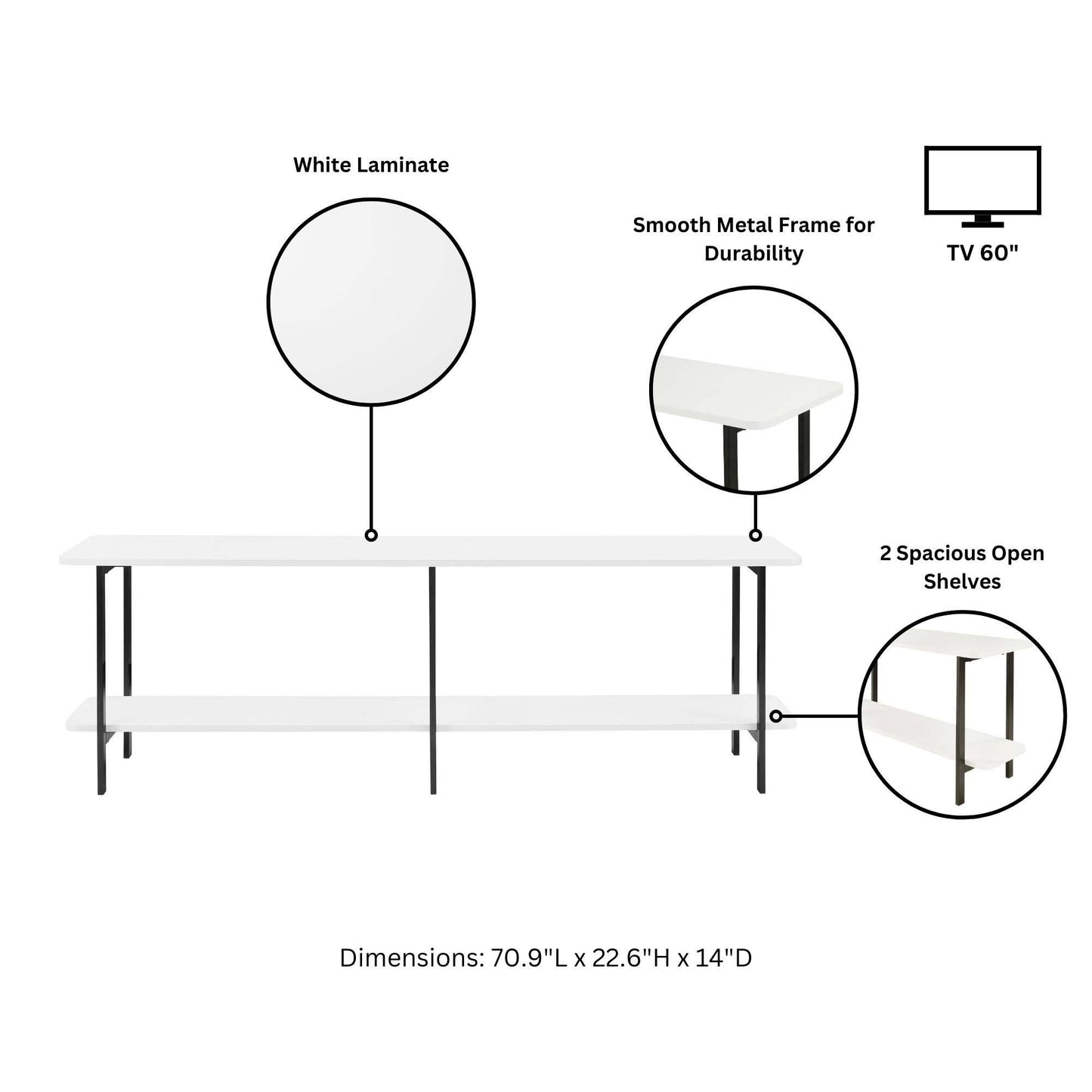 White Laminate

Smooth Metal Frame for Durability

TV 60"

2 Spacious Open Shelves

Dimensions: 70.9"L x 22.6"H x 14"D